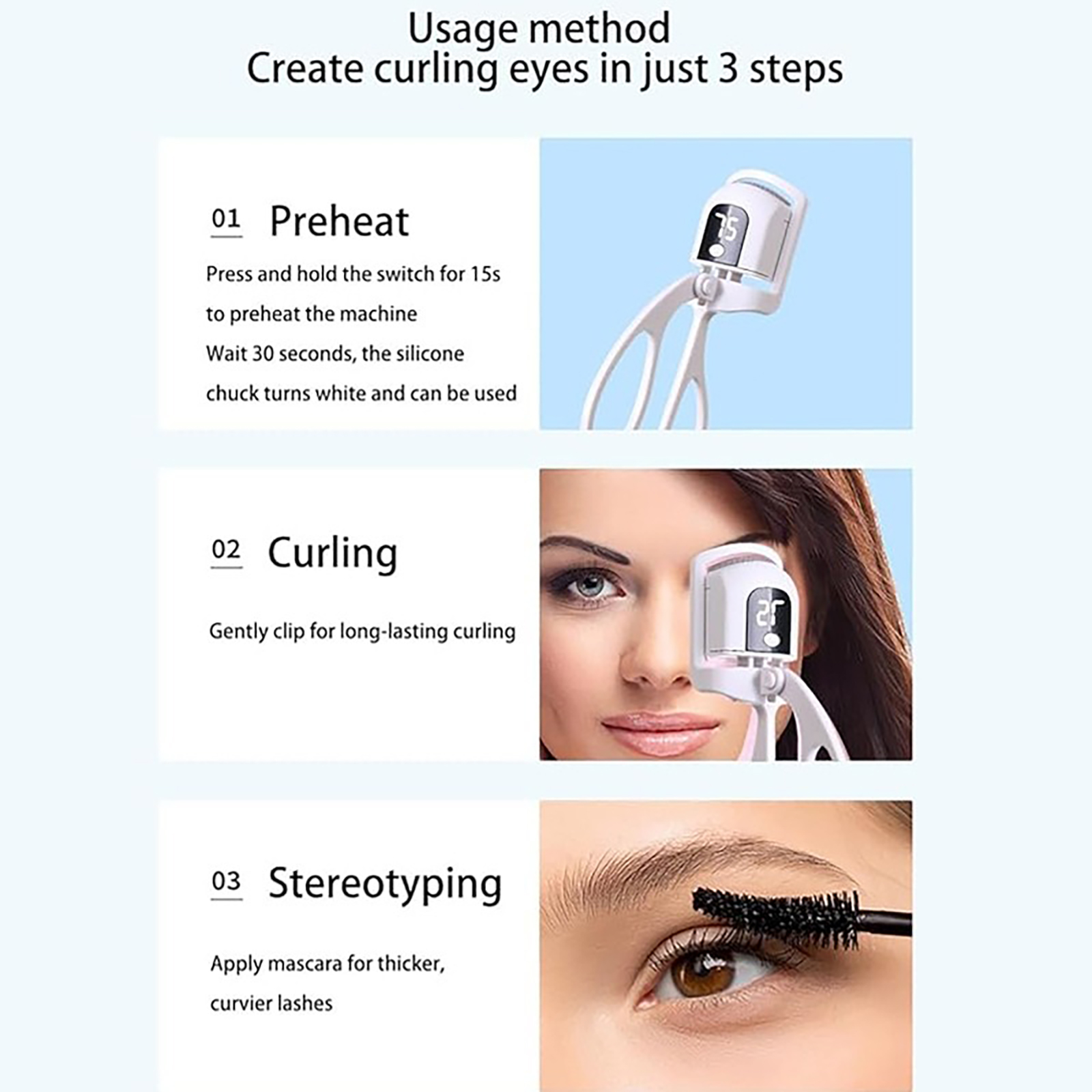 Usage method
Create curling eyes in just 3 steps

01 Preheat

Press and hold the switch for 15s to preheat the machine
Wait 30 seconds, the silicone chuck turns white and can be used

75

02 Curling

Gently clip for long-lasting curling

75

03 Stereotyping

Apply mascara for thicker, curvier lashes