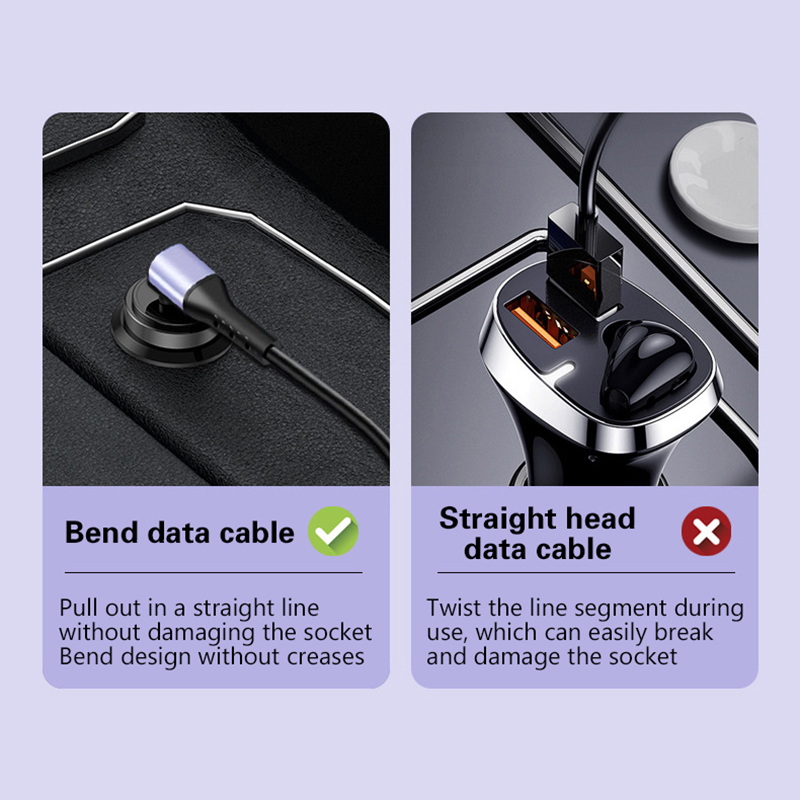 Bend data cable

Pull out in a straight line without damaging the socket
Bend design without creases

Straight head data cable

Twist the line segment during use, which can easily break and damage the socket