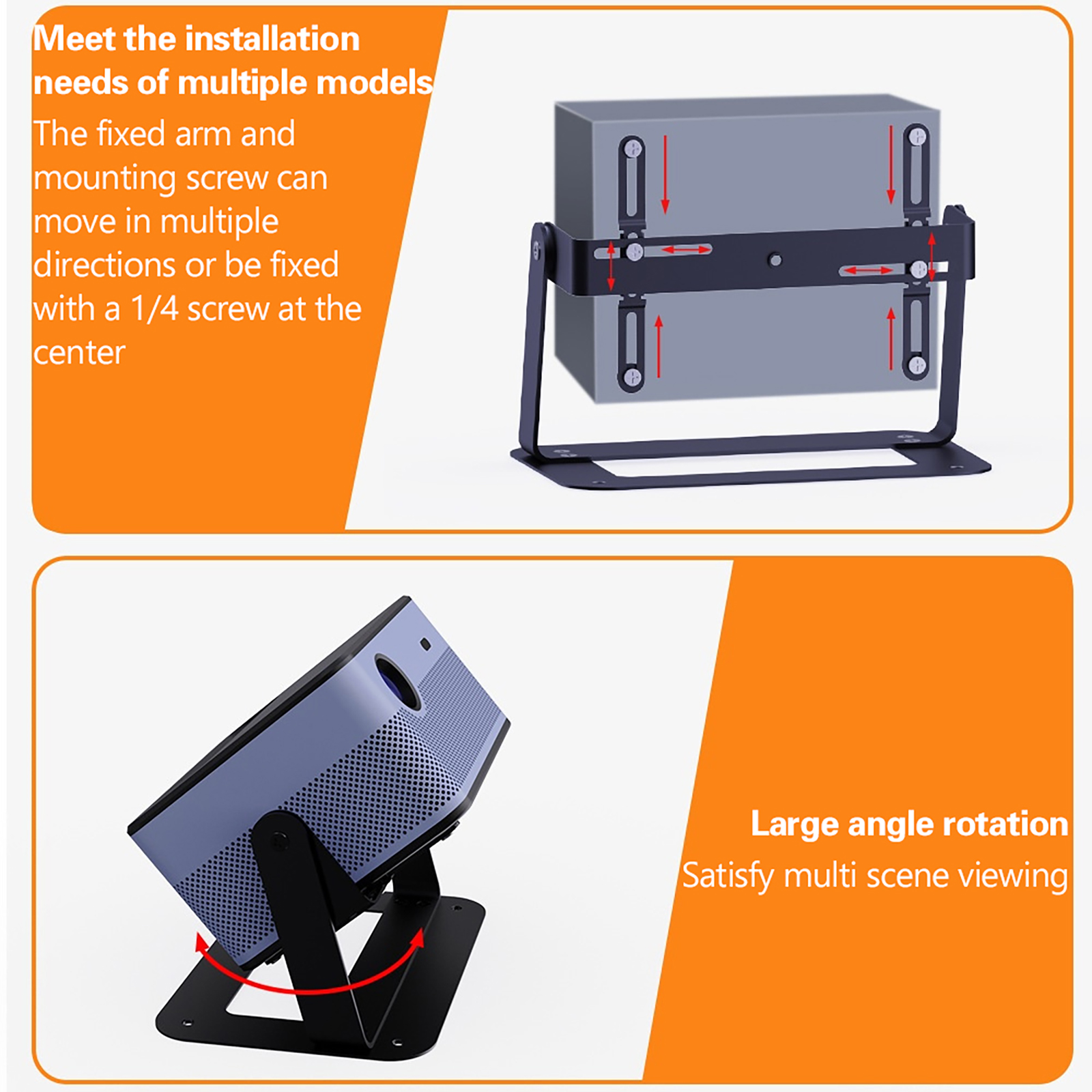 Meet the installation needs of multiple models

The fixed arm and mounting screw can move in multiple directions or be fixed with a 1/4 screw at the center

Large angle rotation

Satisfy multi scene viewing