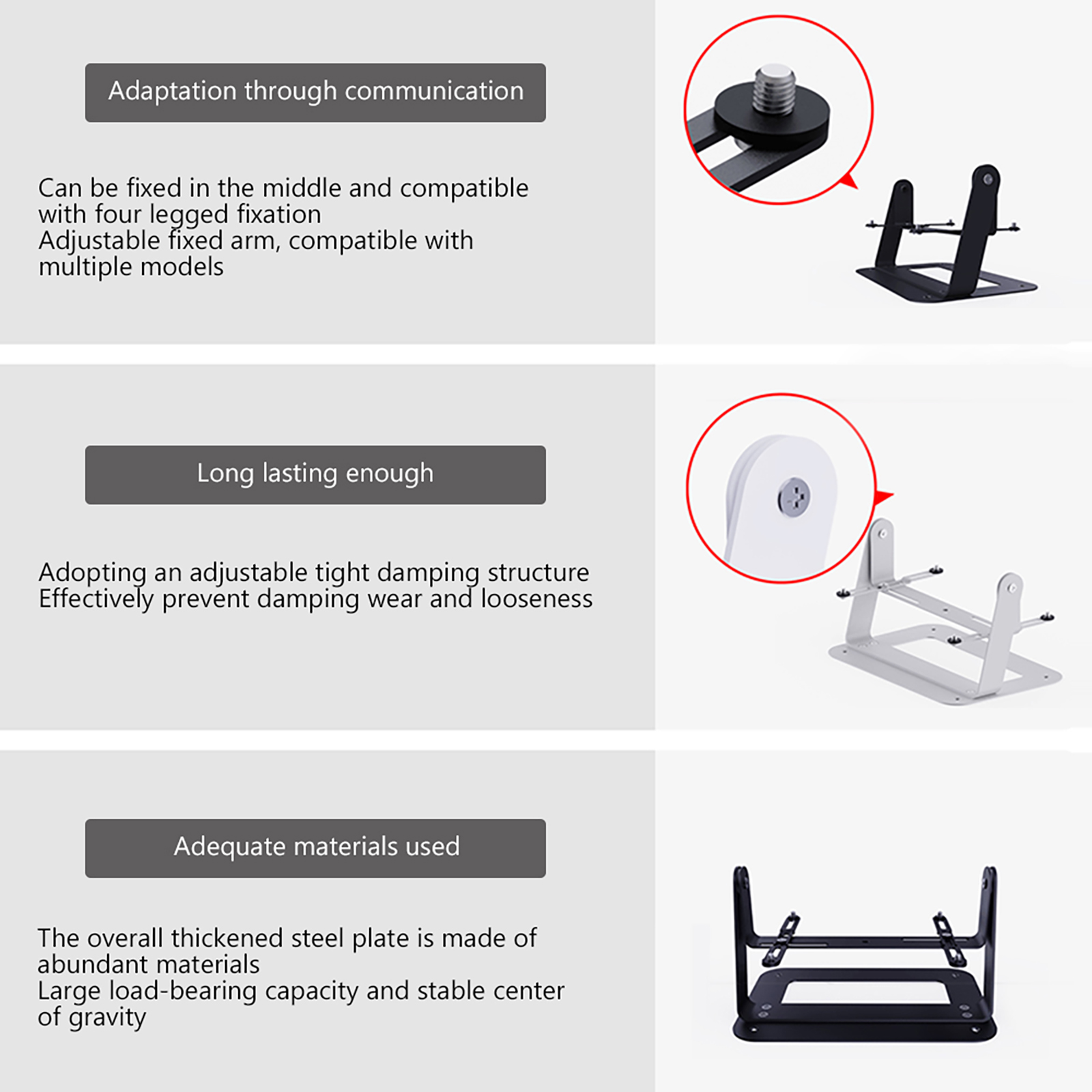 Adaptation through communication

Can be fixed in the middle and compatible with four legged fixation
Adjustable fixed arm, compatible with multiple models

Long lasting enough

Adopting an adjustable tight damping structure
Effectively prevent damping wear and looseness

Adequate materials used

The overall thickened steel plate is made of abundant materials
Large load-bearing capacity and stable center of gravity