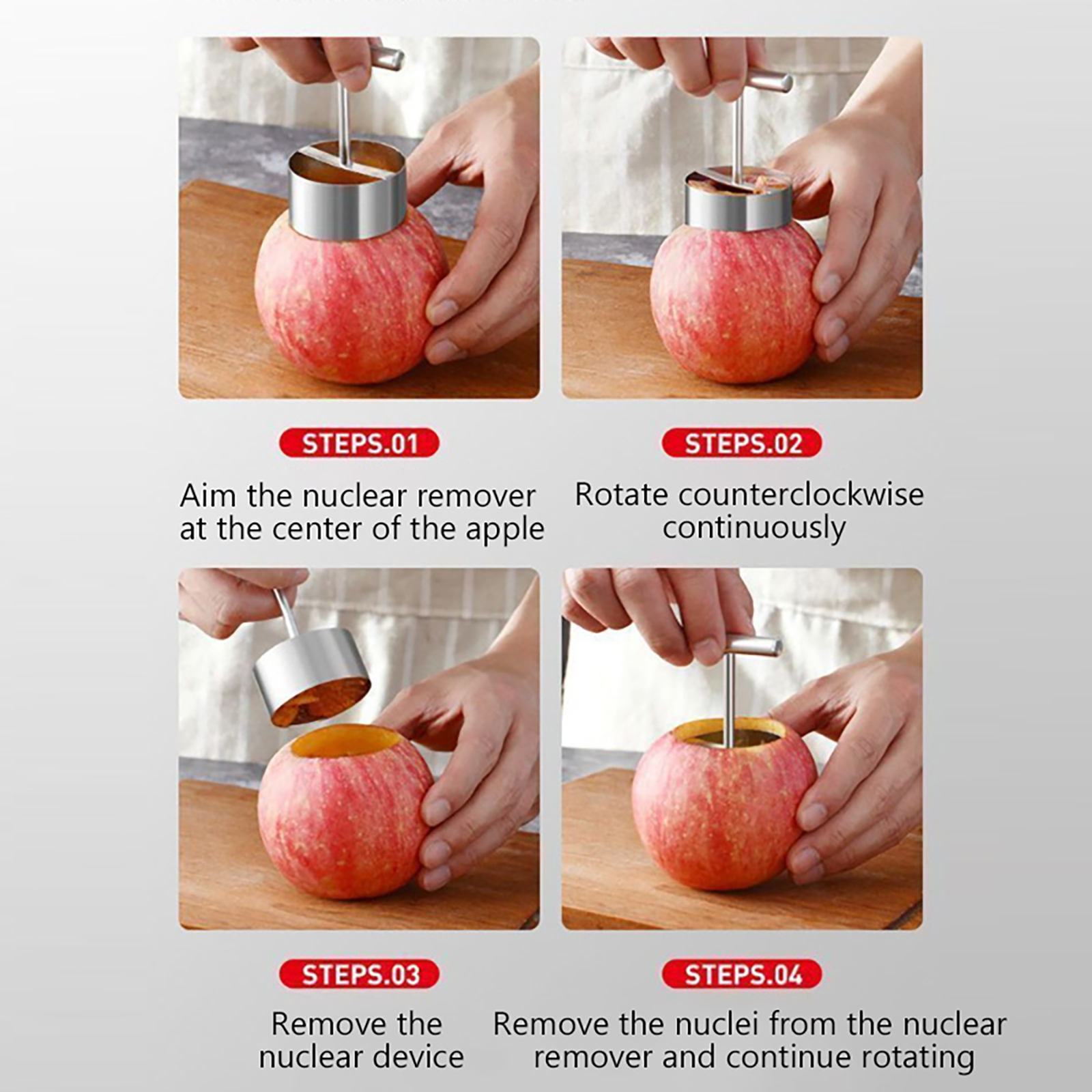 STEPS.01

Aim the nuclear remover at the center of the apple

STEPS.02

Rotate counterclockwise continuously

STEPS.03

Remove the nuclear device

STEPS.04

Remove the nuclei from the nuclear remover and continue rotating