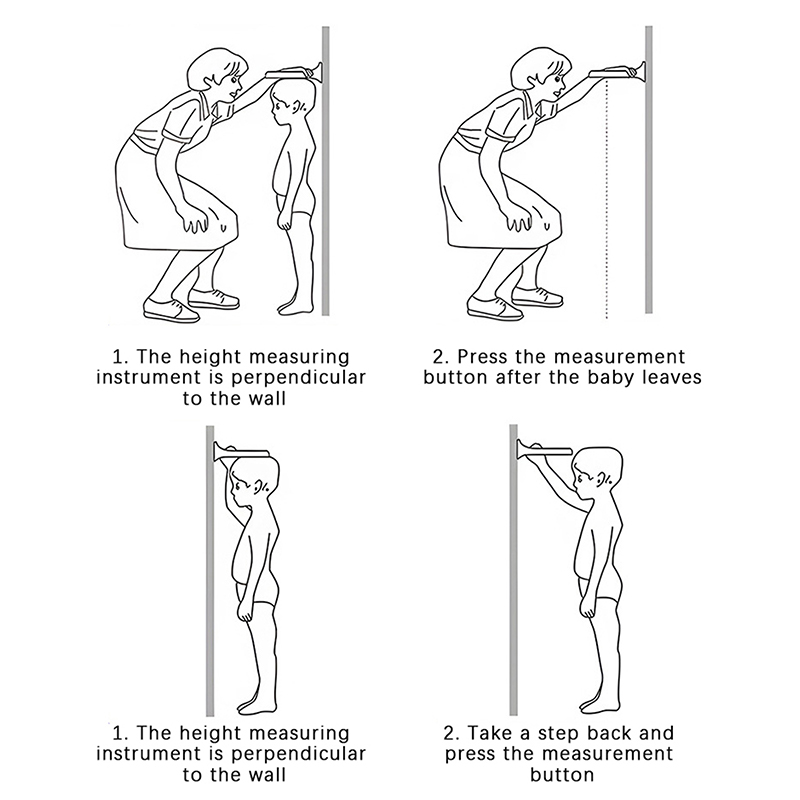 1. The height measuring instrument is perpendicular to the wall

2. Press the measurement button after the baby leaves

1. The height measuring instrument is perpendicular to the wall

2. Take a step back and press the measurement button