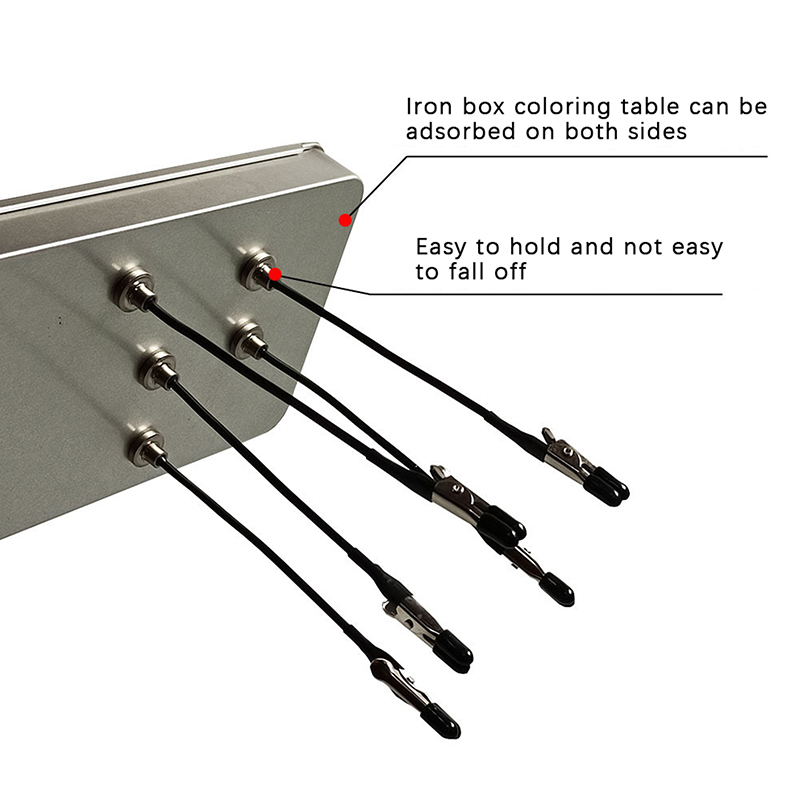 Iron box coloring table can be adsorbed on both sides

Easy to hold and not easy to fall off