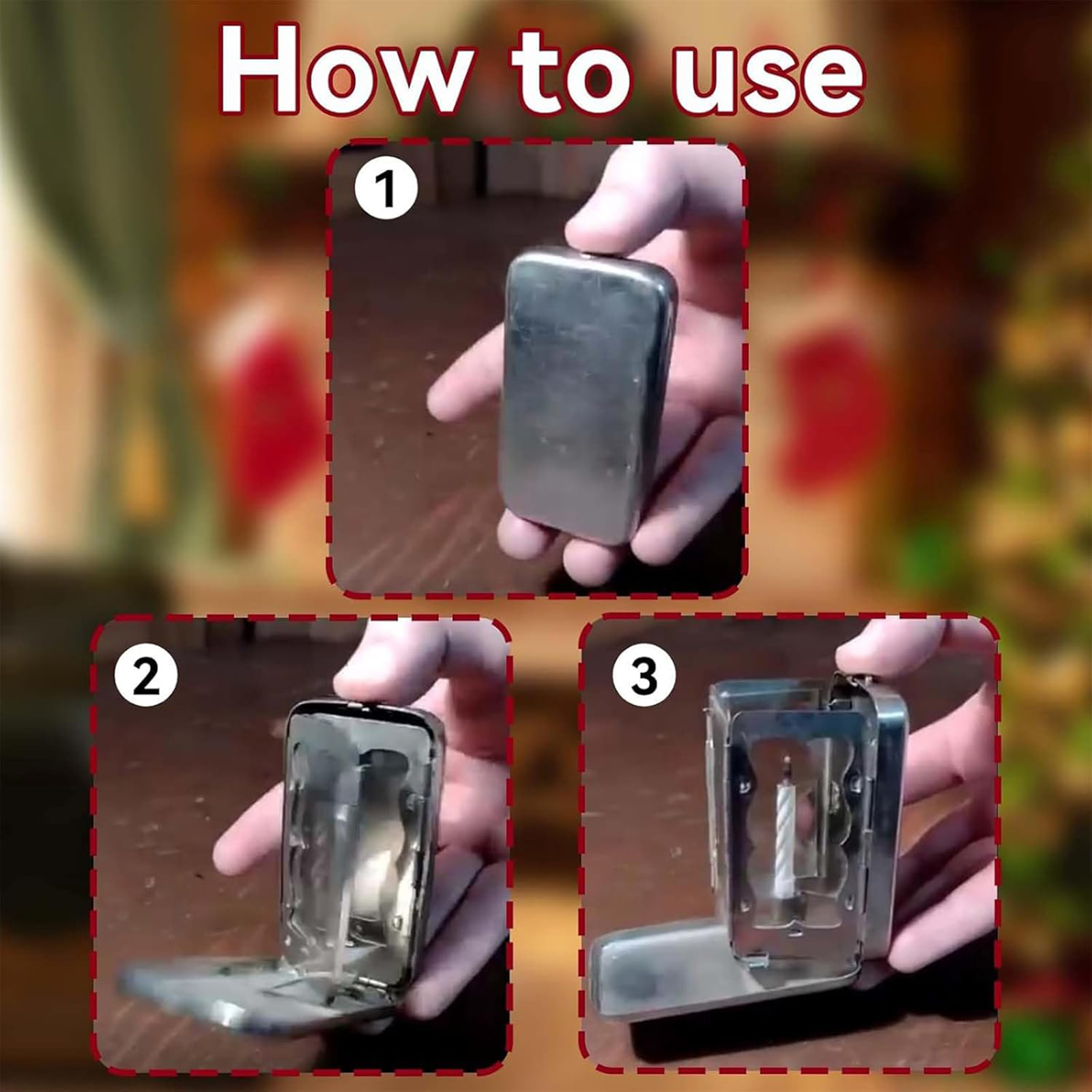 How to use

1

2

3