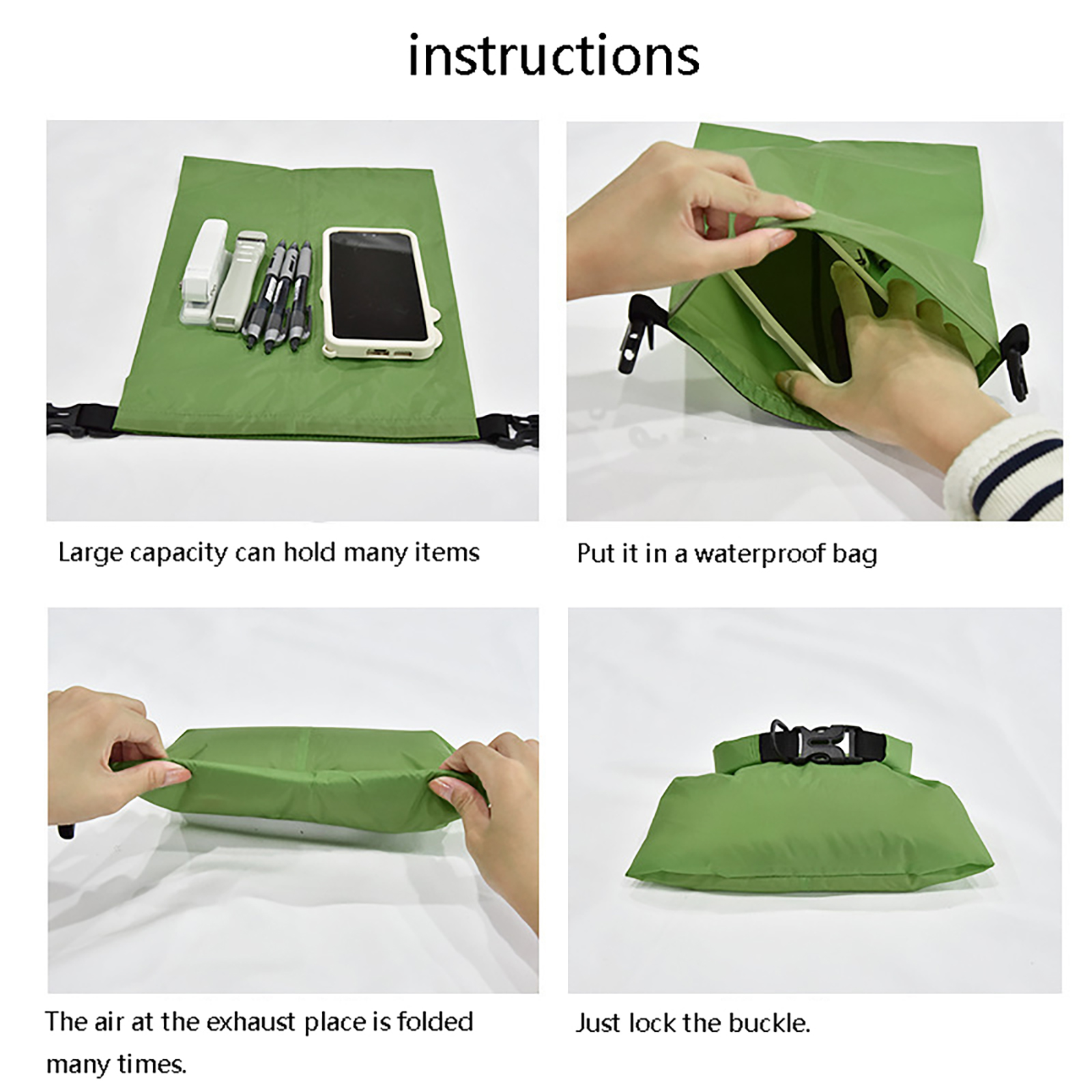 instructions

Large capacity can hold many items

Put it in a waterproof bag

The air at the exhaust place is folded many times.

Just lock the buckle.