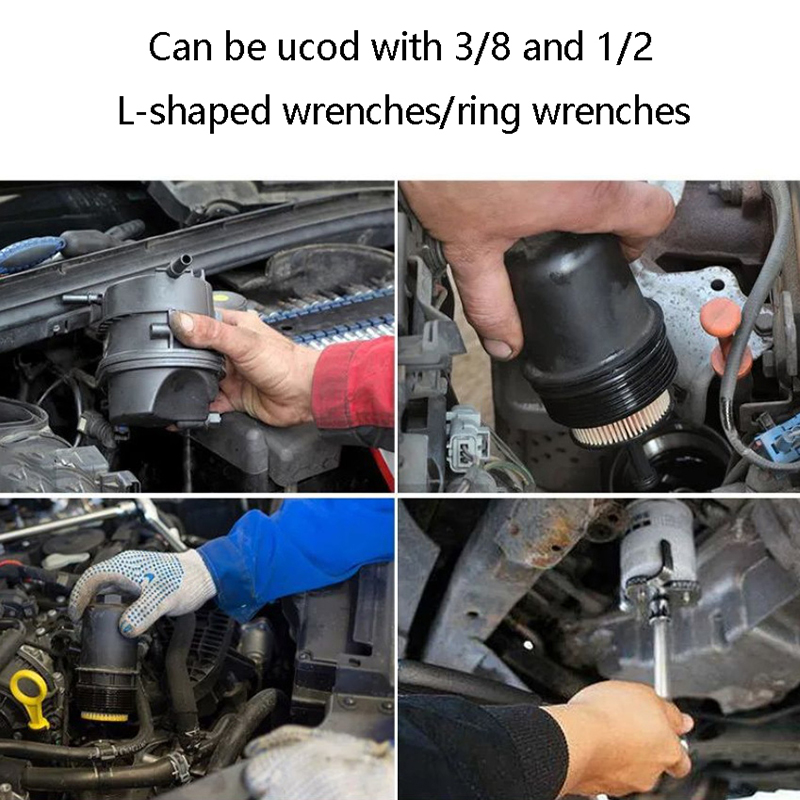 Can be ucod with 3/8 and 1/2
L-shaped wrenches/ring wrenches