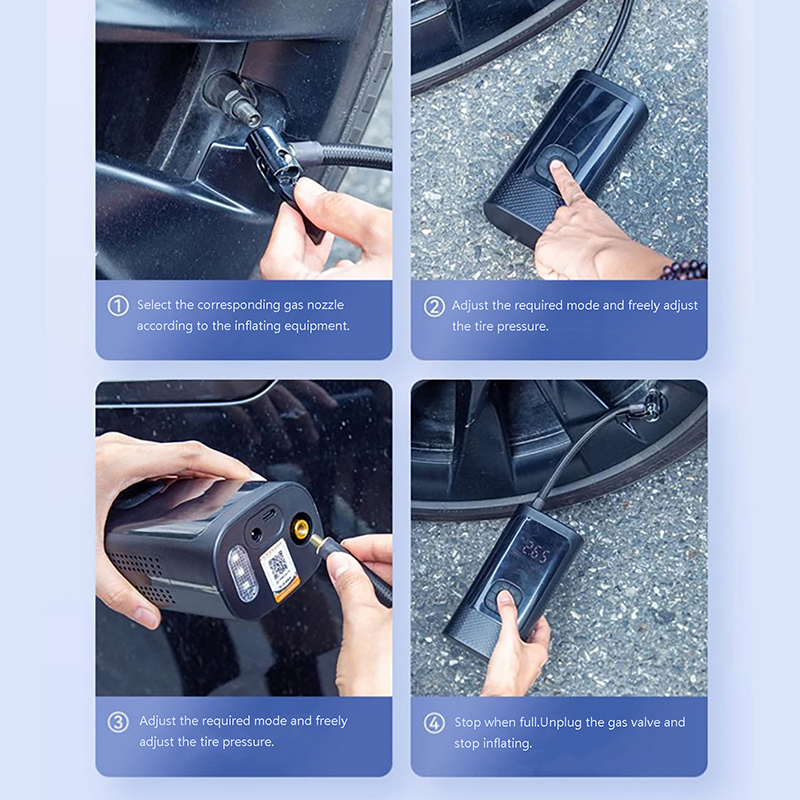 ① Select the corresponding gas nozzle according to the inflating equipment.

② Adjust the required mode and freely adjust the tire pressure.

③ Adjust the required mode and freely adjust the tire pressure.

④ Stop when full.Unplug the gas valve and stop inflating.