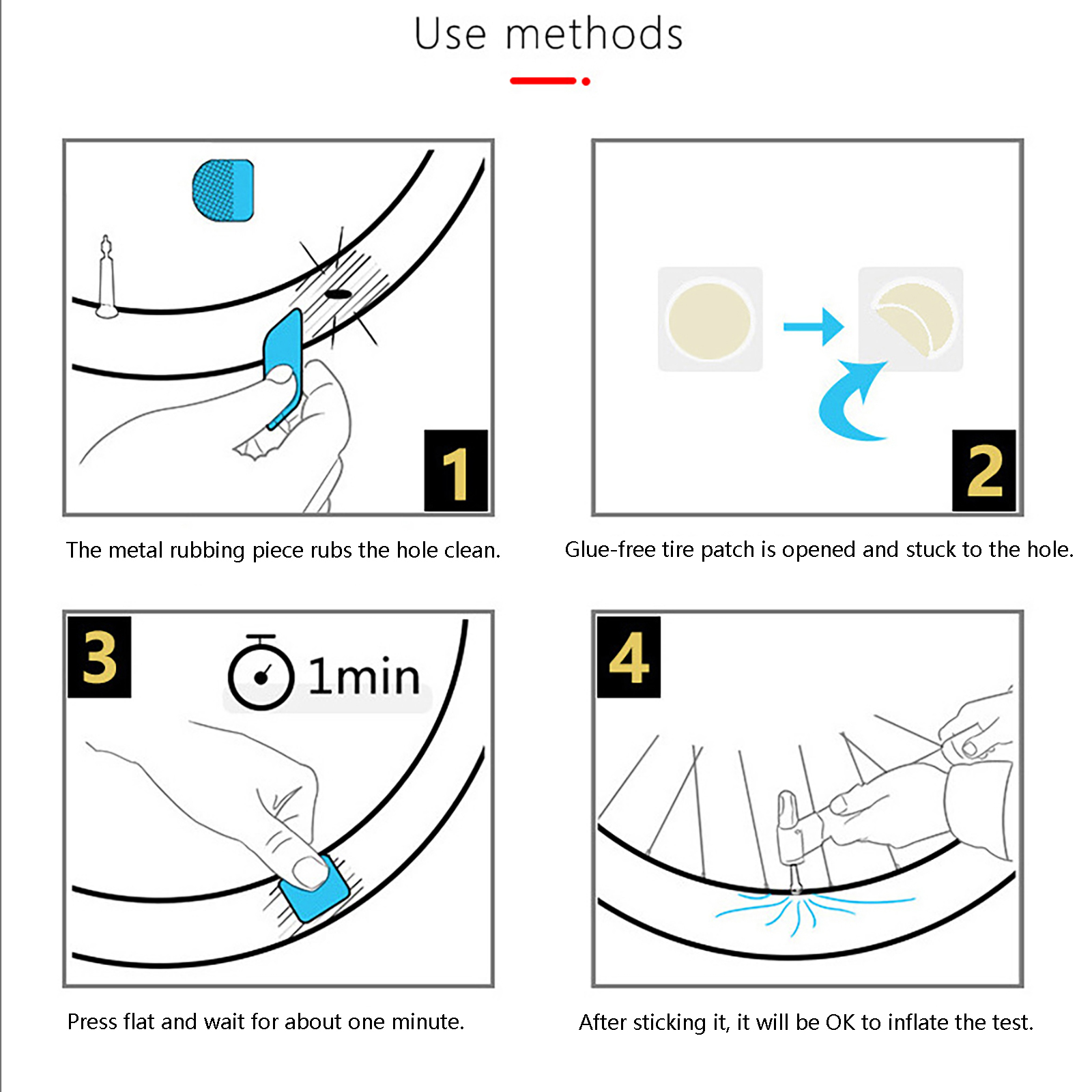 Use methods

1

The metal rubbing piece rubs the hole clean.

2

Glue-free tire patch is opened and stuck to the hole.

3

1min

Press flat and wait for about one minute.

4

After sticking it, it will be OK to inflate the test.