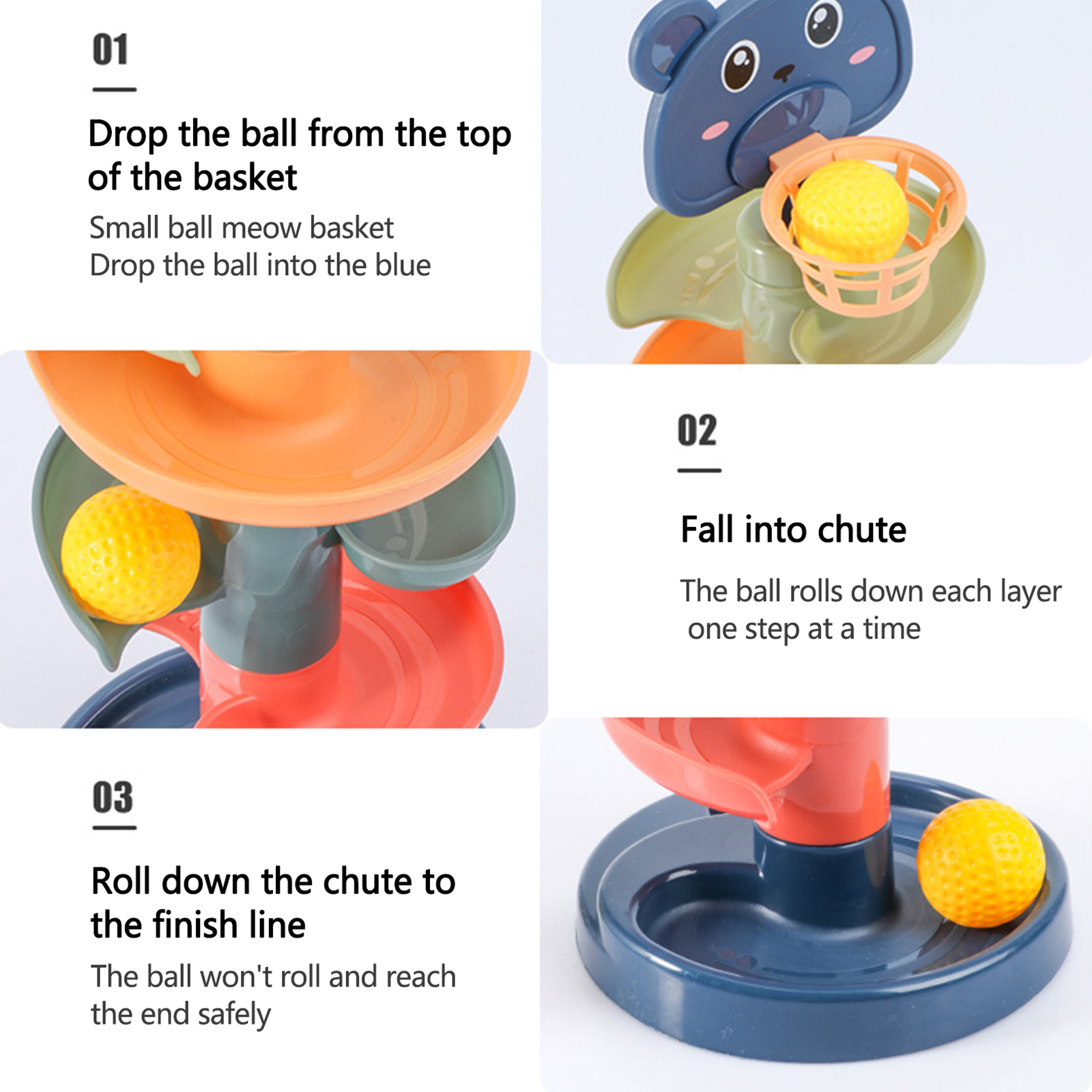 01

Drop the ball from the top of the basket

Small ball meow basket
Drop the ball into the blue

02

Fall into chute

The ball rolls down each layer one step at a time

03

Roll down the chute to the finish line

The ball won't roll and reach the end safely