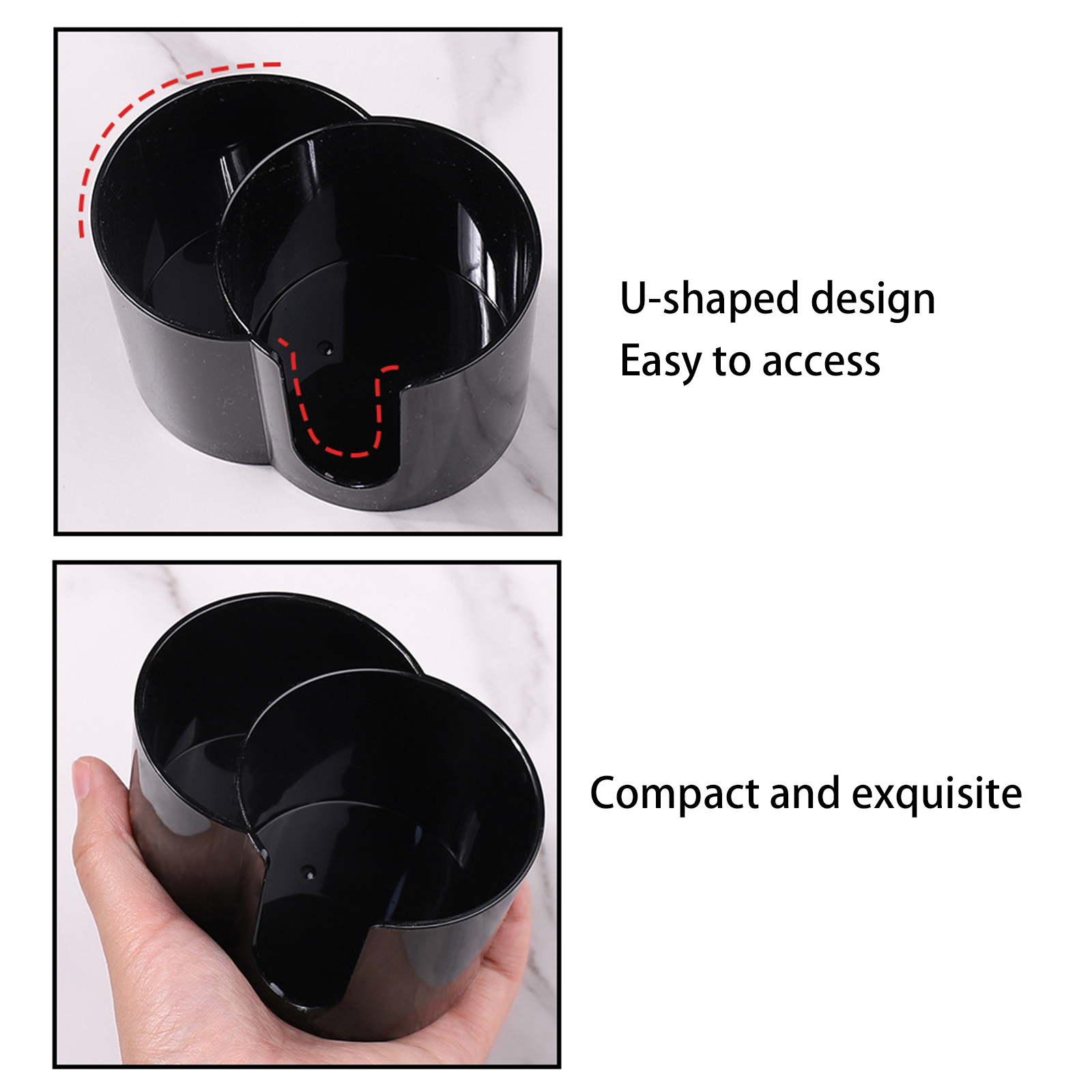 U-shaped design
Easy to access

Compact and exquisite