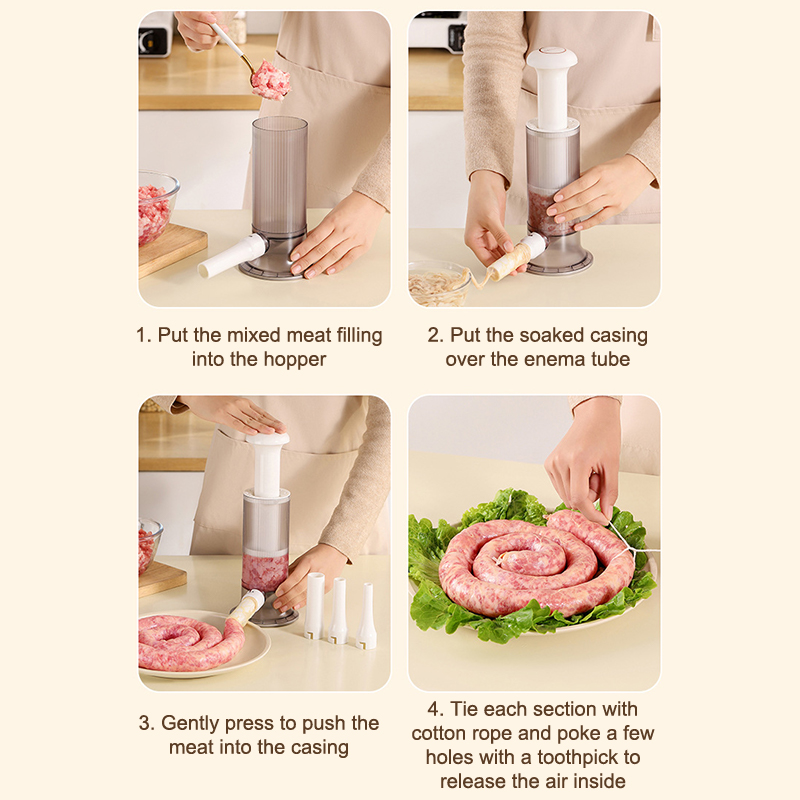 1. Put the mixed meat filling into the hopper

2. Put the soaked casing over the enema tube

3. Gently press to push the meat into the casing

4. Tie each section with cotton rope and poke a few holes with a toothpick to release the air inside