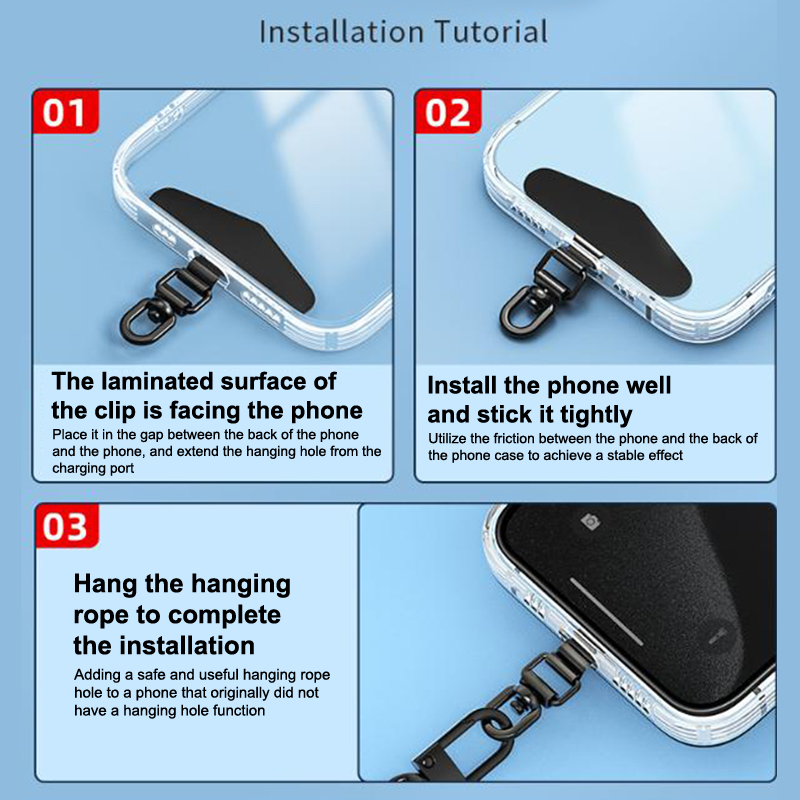 Installation Tutorial

01

The laminated surface of the clip is facing the phone

Place it in the gap between the back of the phone and the phone, and extend the hanging hole from the charging port

02

Install the phone well and stick it tightly

Utilize the friction between the phone and the back of the phone case to achieve a stable effect

03

Hang the hanging rope to complete the installation

Adding a safe and useful hanging rope hole to a phone that originally did not have a hanging hole function