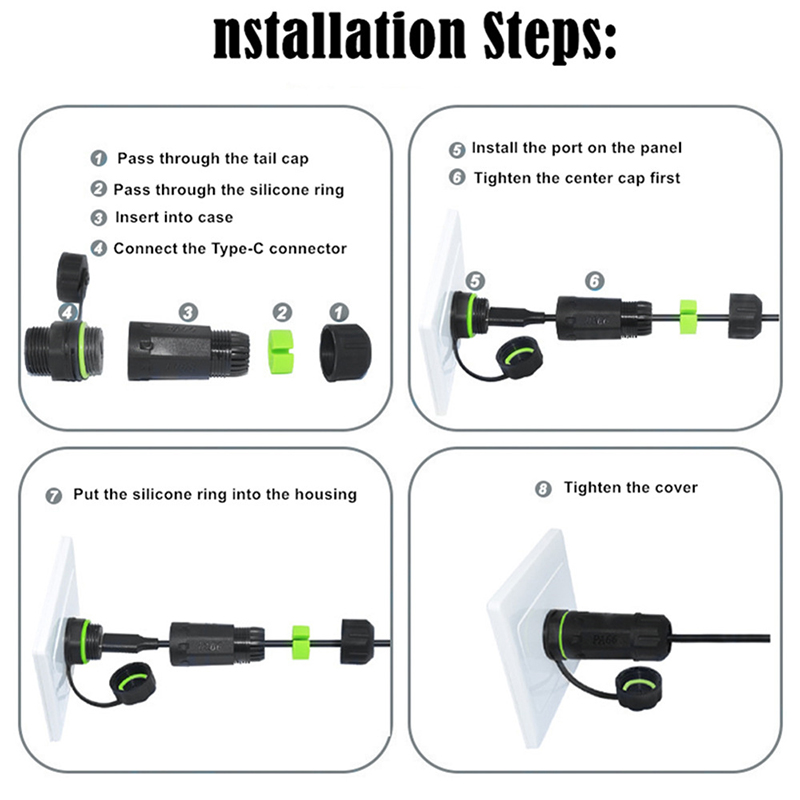 nstallation Steps:

1 Pass through the tail cap
2 Pass through the silicone ring
3 Insert into case
4 Connect the Type-C connector

4 3 2 1

5 Install the port on the panel
6 Tighten the center cap first

5 6

7 Put the silicone ring into the housing

8 Tighten the cover