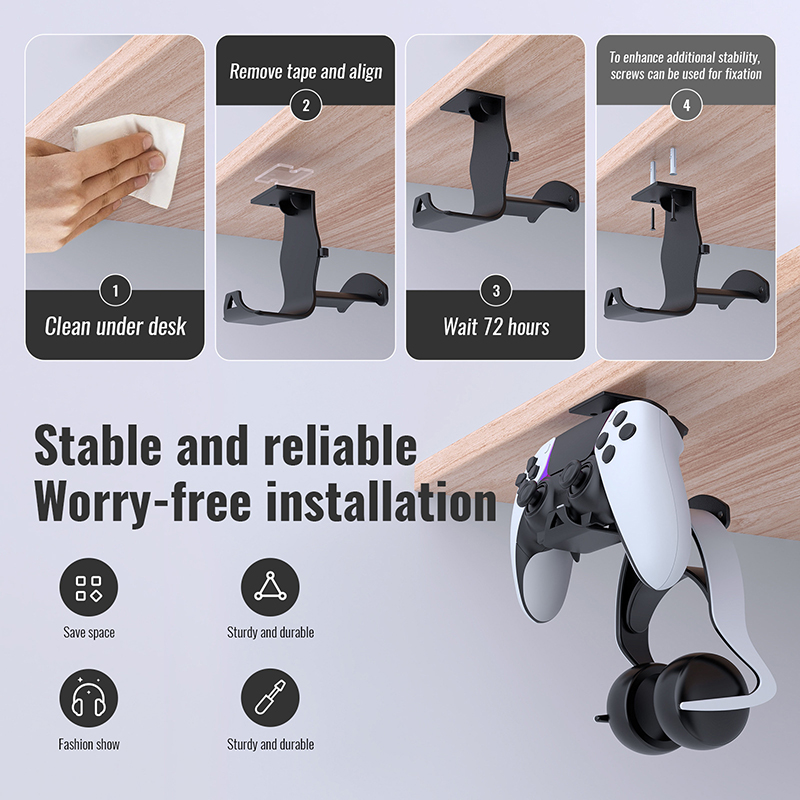 1
Clean under desk

Remove tape and align
2

3
Wait 72 hours

To enhance additional stability, screws can be used for fixation
4

Stable and reliable
Worry-free installation

Save space

Sturdy and durable

Fashion show

Sturdy and durable