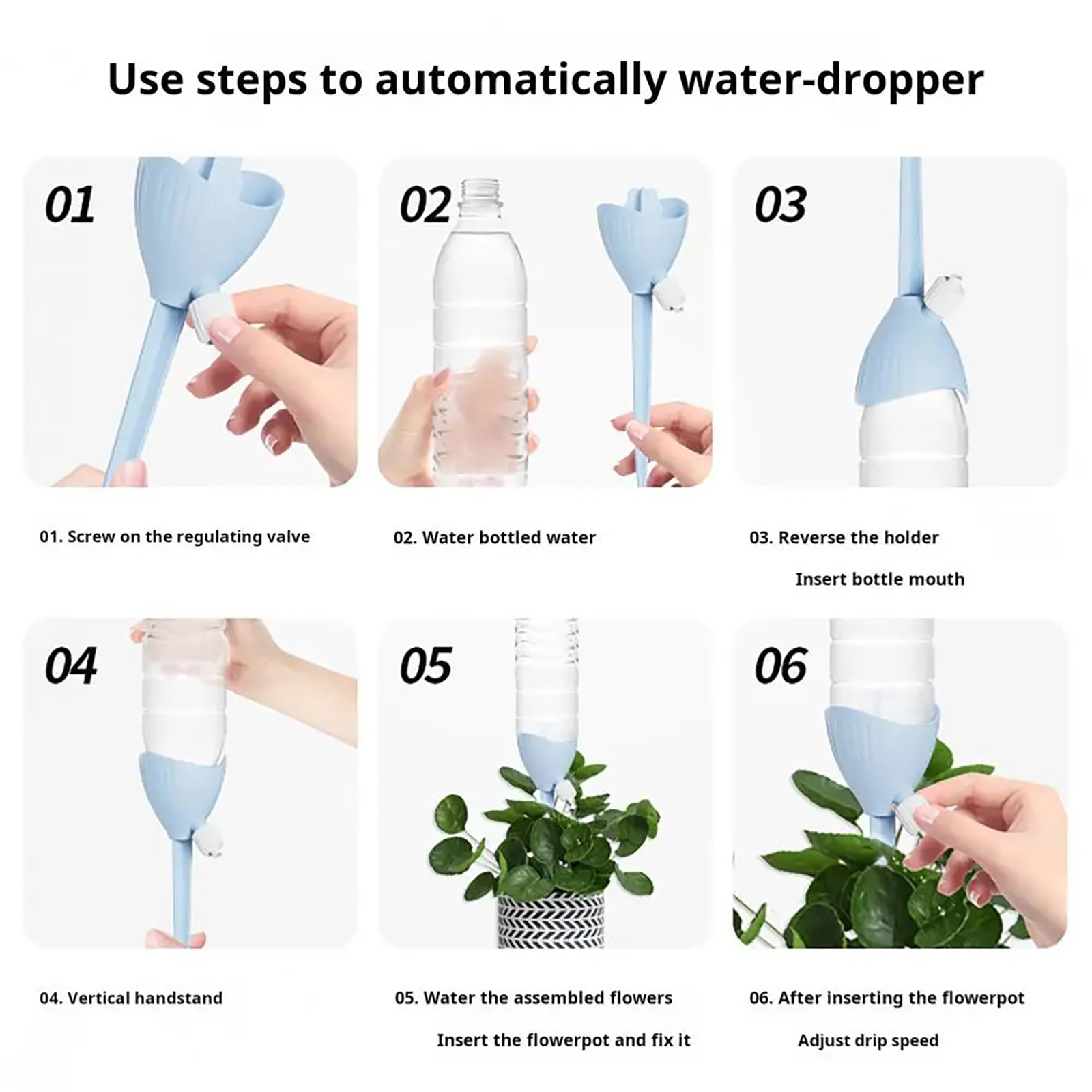 Use steps to automatically water-dropper

01

02

03

01. Screw on the regulating valve

02. Water bottled water

03. Reverse the holder

Insert bottle mouth

04

05

06

04. Vertical handstand

05. Water the assembled flowers

Insert the flowerpot and fix it

06. After inserting the flowerpot

Adjust drip speed