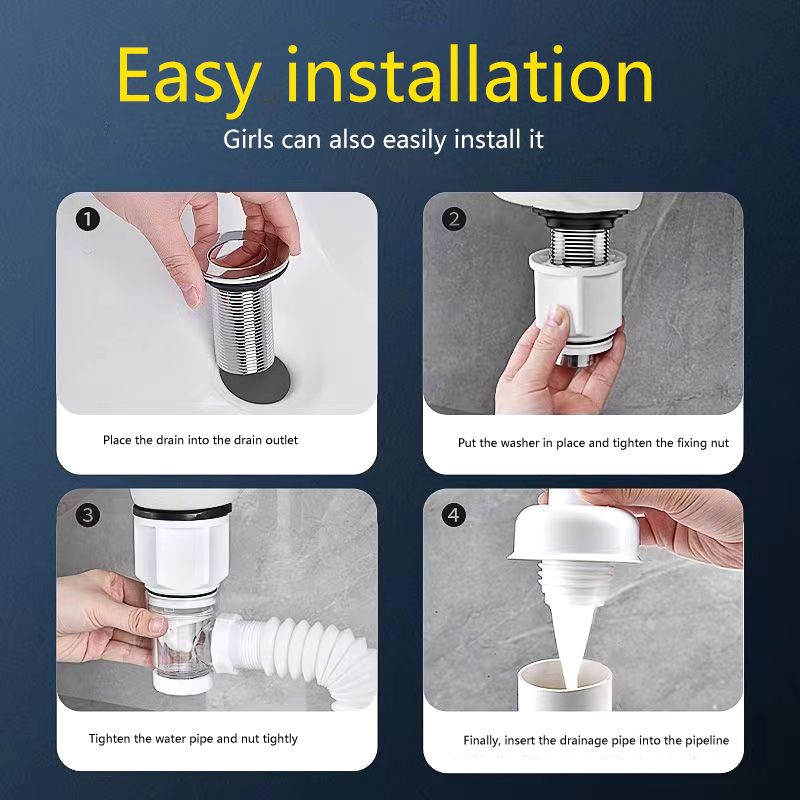 Easy installation
Girls can also easily install it

1
Place the drain into the drain outlet

2
Put the washer in place and tighten the fixing nut

3
Tighten the water pipe and nut tightly

4
Finally, insert the drainage pipe into the pipeline