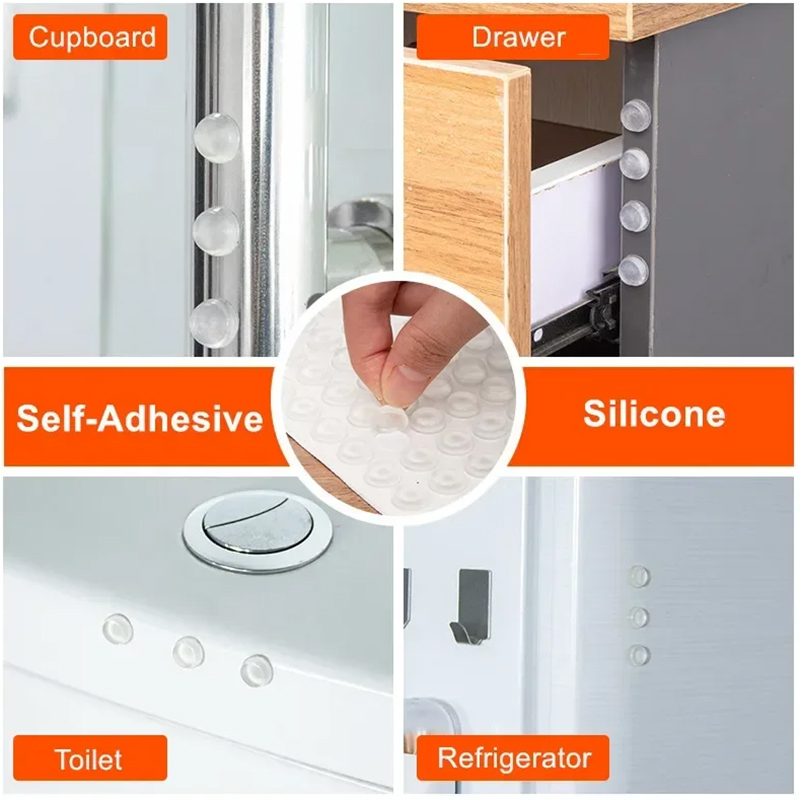 Cupboard

Drawer

Self-Adhesive

Silicone

Toilet

Refrigerator