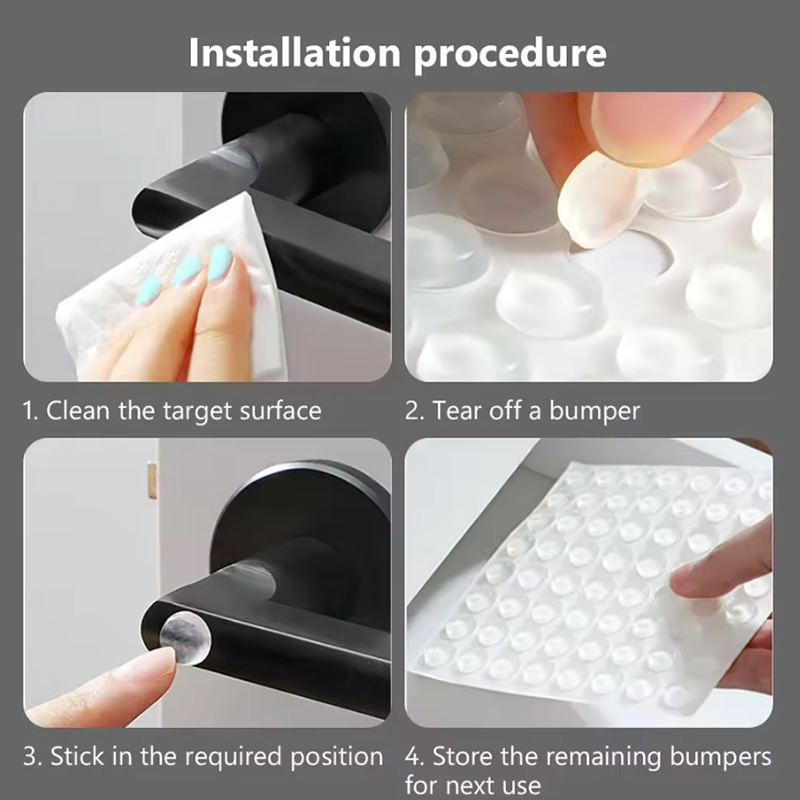 Installation procedure

1. Clean the target surface

2. Tear off a bumper

3. Stick in the required position

4. Store the remaining bumpers for next use