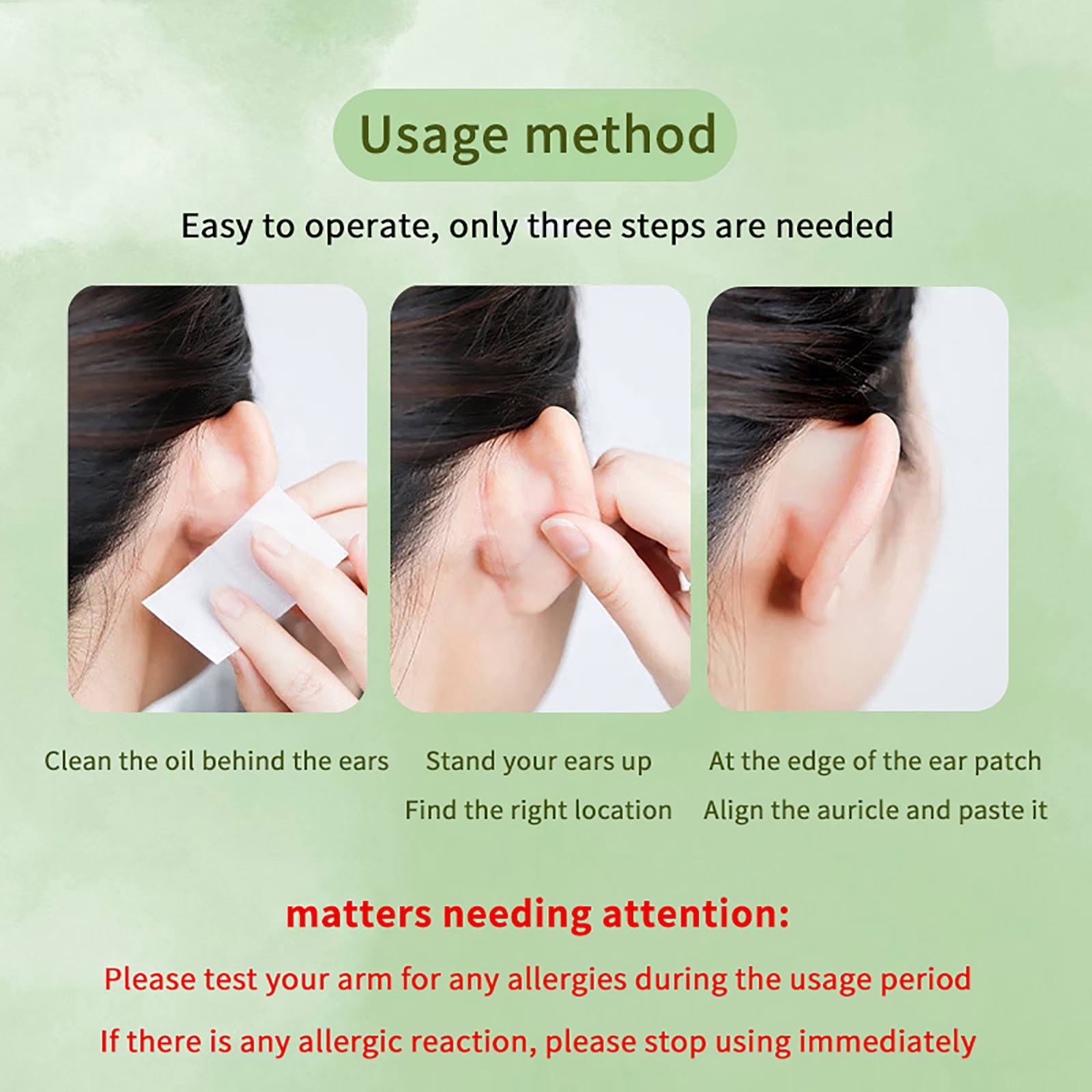 Usage method

Easy to operate, only three steps are needed

Clean the oil behind the ears

Stand your ears up
Find the right location

At the edge of the ear patch
Align the auricle and paste it

matters needing attention:

Please test your arm for any allergies during the usage period

If there is any allergic reaction, please stop using immediately