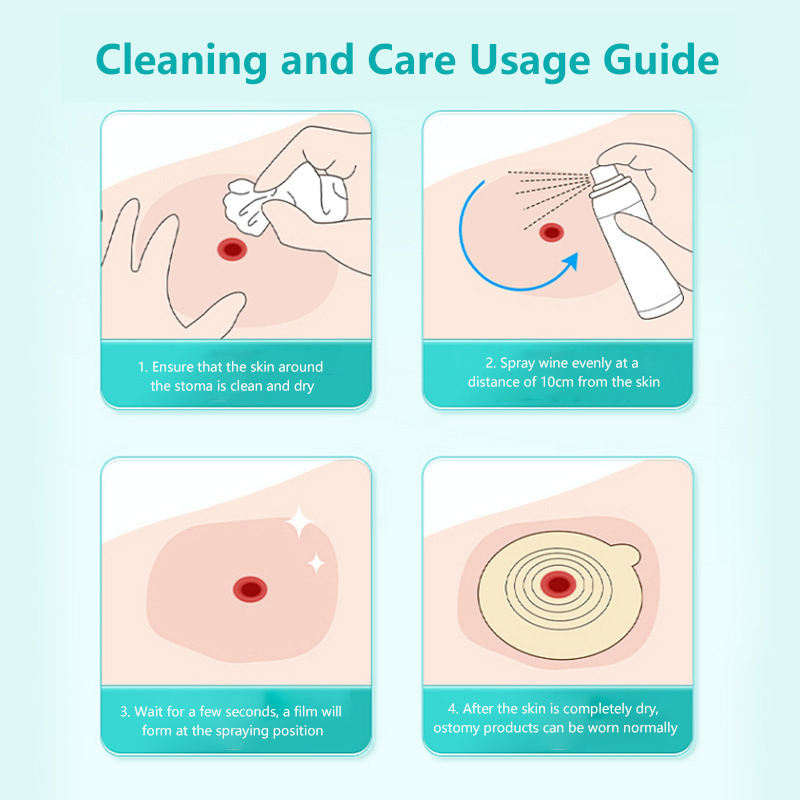 Cleaning and Care Usage Guide

1. Ensure that the skin around the stoma is clean and dry

2. Spray wine evenly at a distance of 10cm from the skin

3. Wait for a few seconds, a film will form at the spraying position

4. After the skin is completely dry, ostomy products can be worn normally