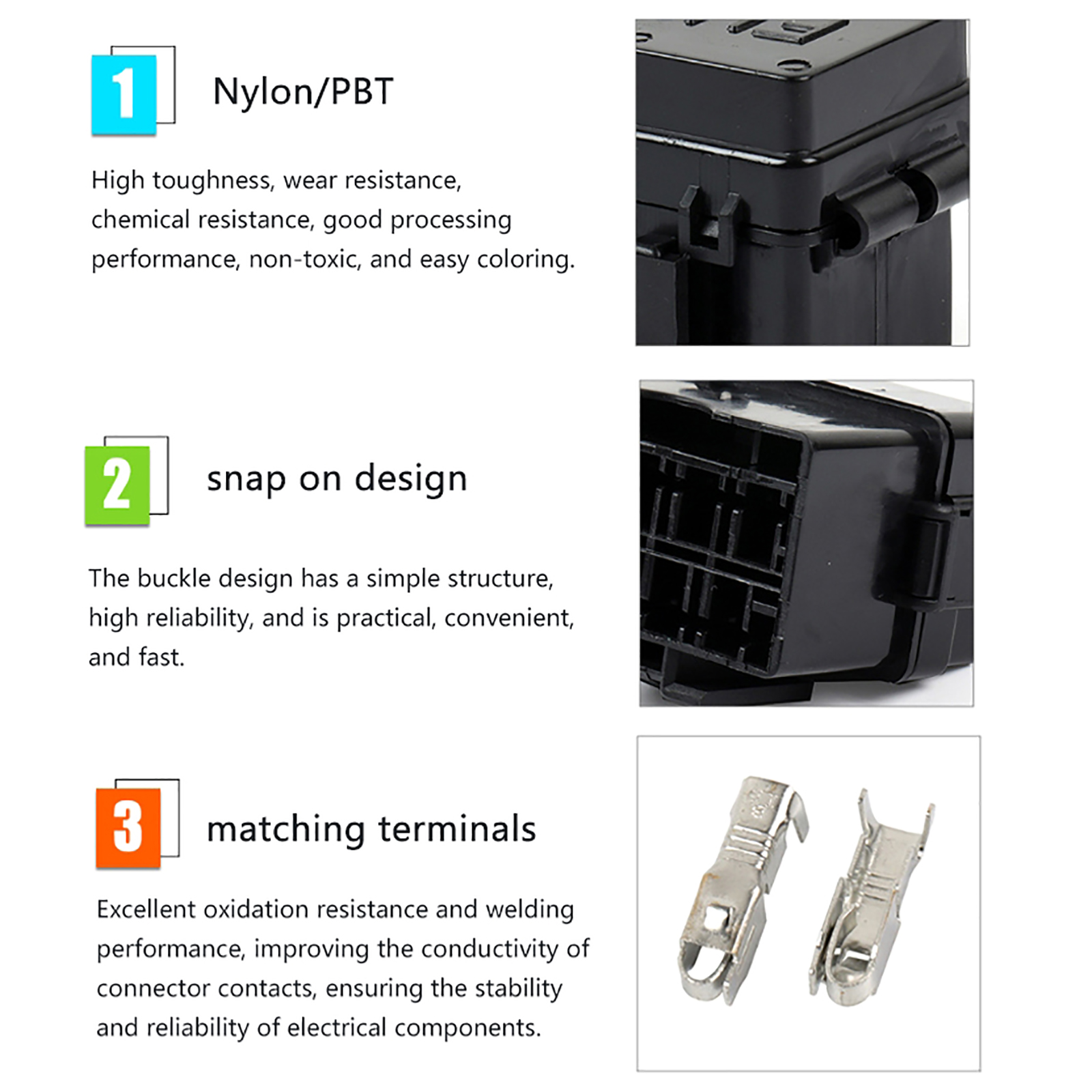 1

Nylon/PBT

High toughness, wear resistance, chemical resistance, good processing performance, non-toxic, and easy coloring.

2

snap on design

The buckle design has a simple structure, high reliability, and is practical, convenient, and fast.

3

matching terminals

Excellent oxidation resistance and welding performance, improving the conductivity of connector contacts, ensuring the stability and reliability of electrical components.