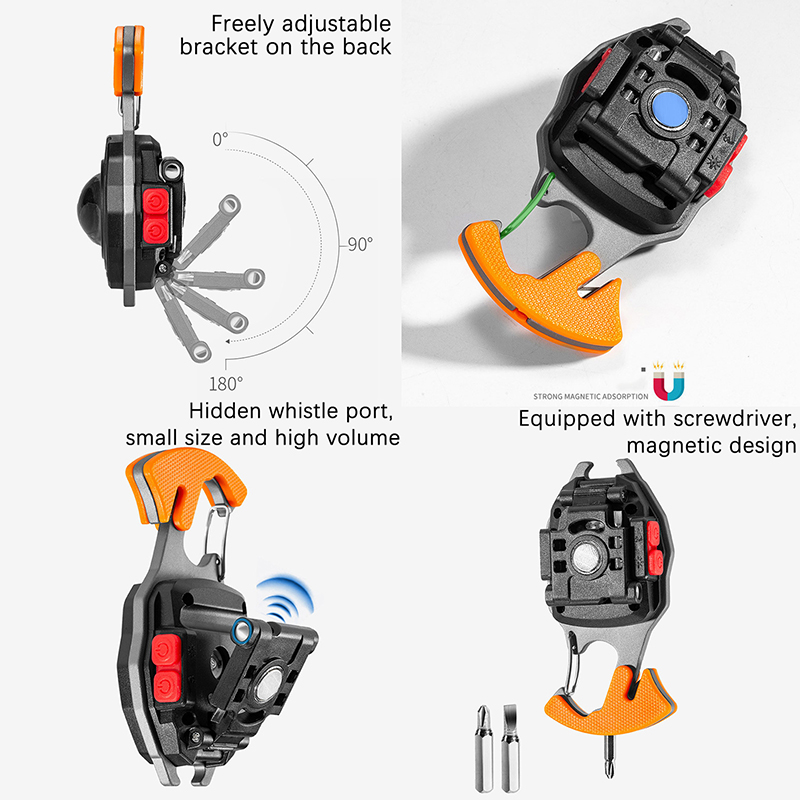 Freely adjustable bracket on the back

0°

90°

180°

STRONG MAGNETIC ADSORPTION

Hidden whistle port, small size and high volume

Equipped with screwdriver, magnetic design