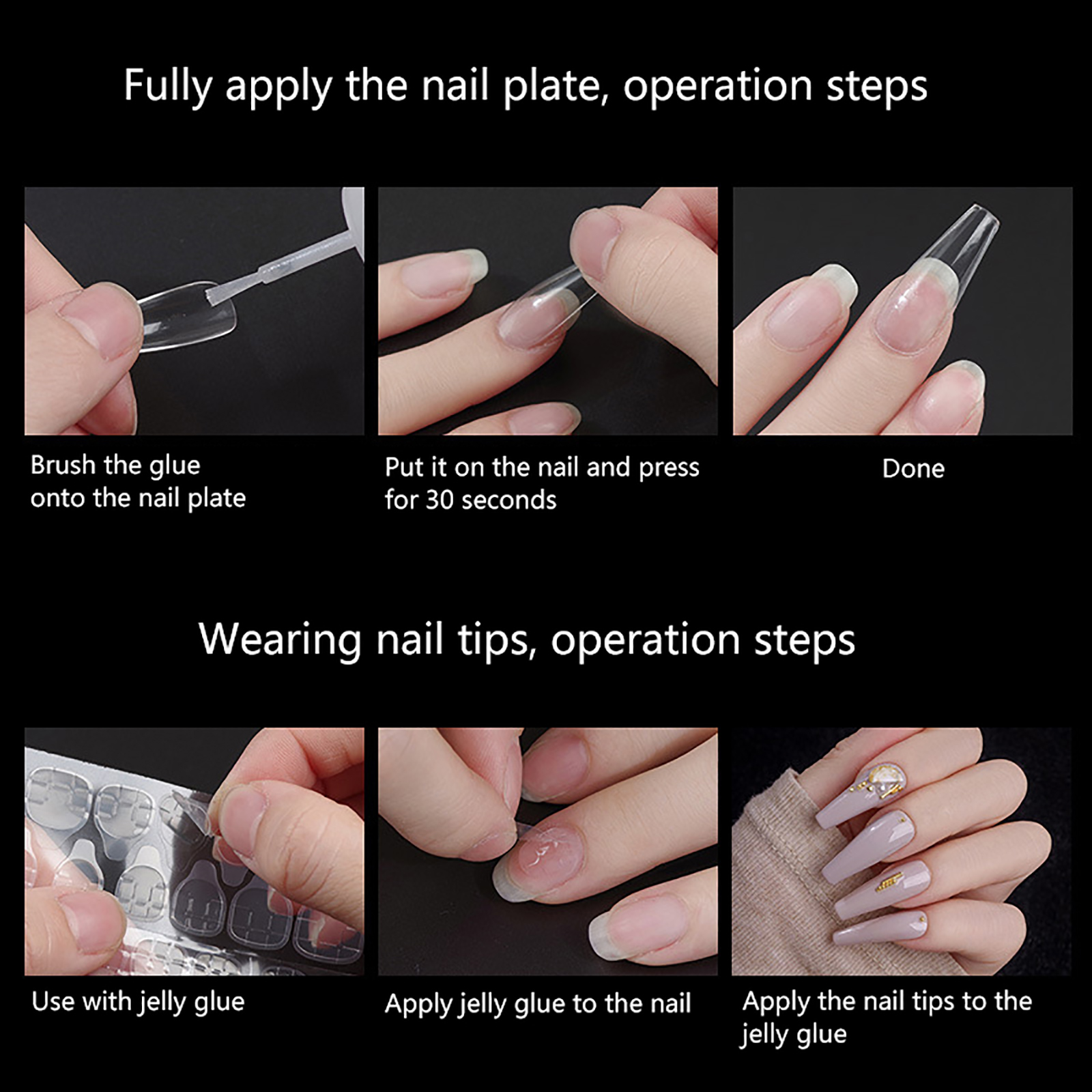 Fully apply the nail plate, operation steps

Brush the glue onto the nail plate

Put it on the nail and press for 30 seconds

Done

Wearing nail tips, operation steps

Use with jelly glue

Apply jelly glue to the nail

Apply the nail tips to the jelly glue