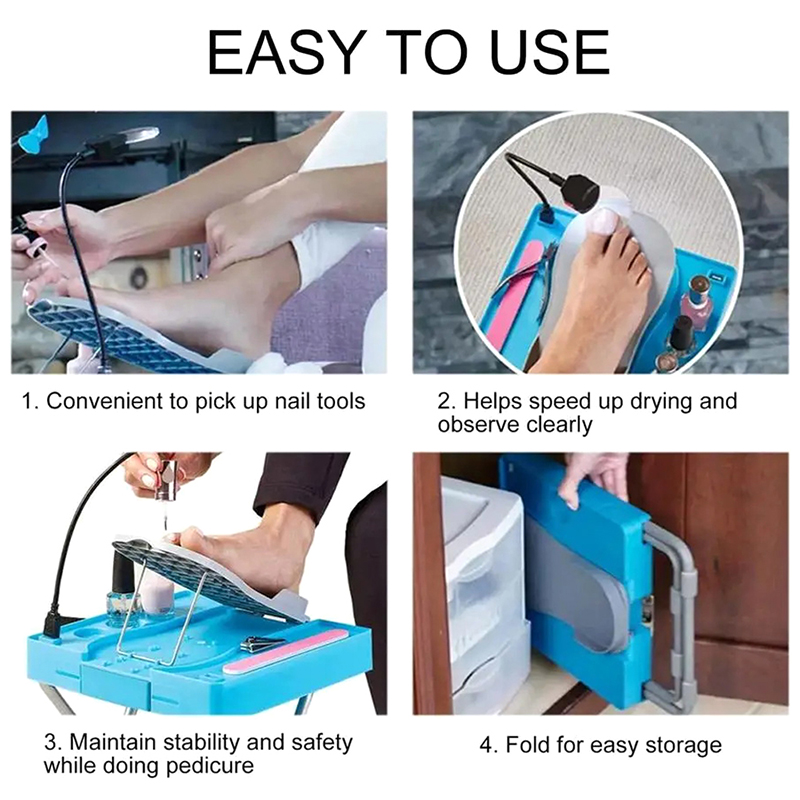 EASY TO USE

1. Convenient to pick up nail tools

2. Helps speed up drying and observe clearly

3. Maintain stability and safety while doing pedicure

4. Fold for easy storage