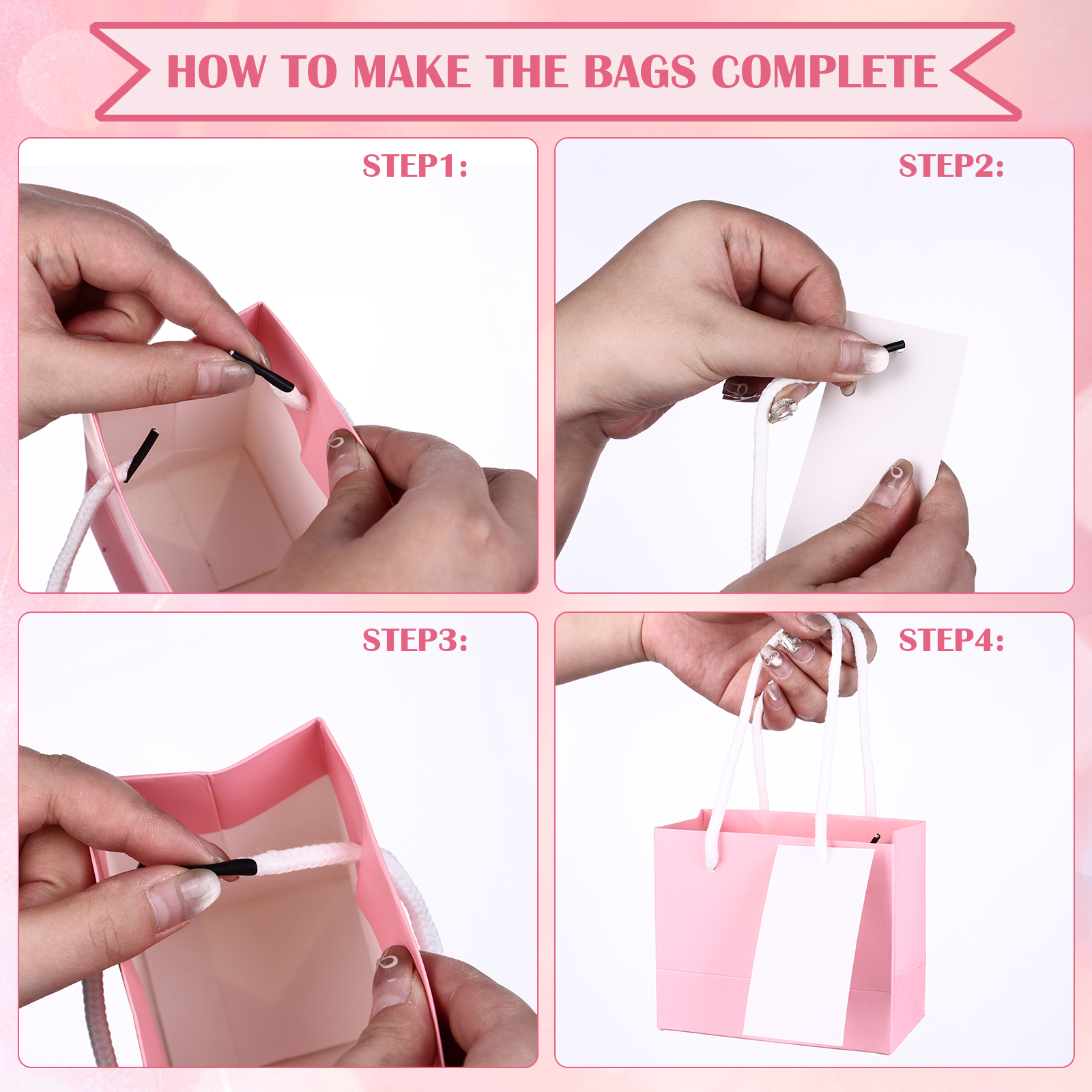 HOW TO MAKE THE BAGS COMPLETE

STEP1:

STEP2:

STEP3:

STEP4: