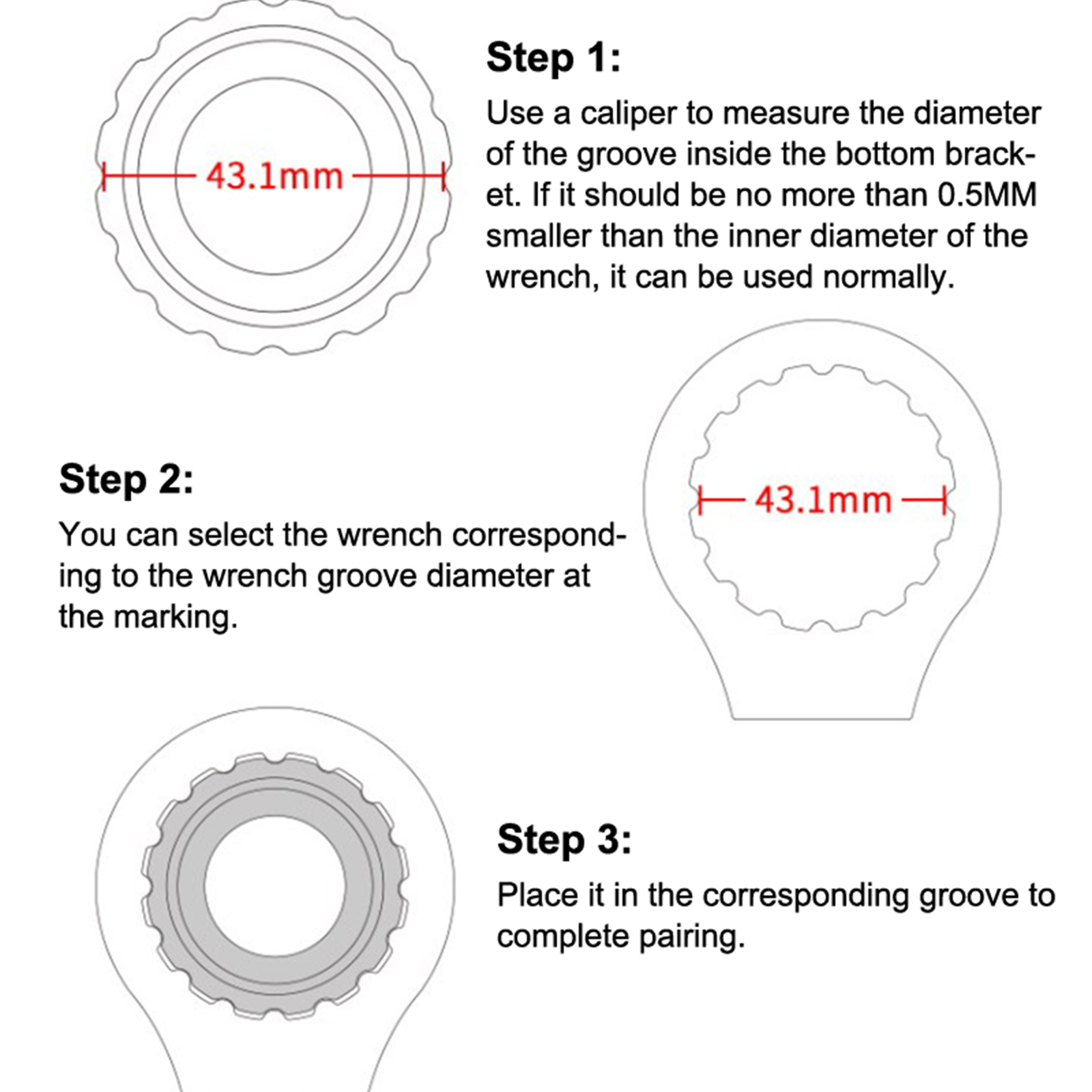 43.1mm

Step 1:
Use a caliper to measure the diameter of the groove inside the bottom bracket. If it should be no more than 0.5MM smaller than the inner diameter of the wrench, it can be used normally.

Step 2:
You can select the wrench corresponding to the wrench groove diameter at the marking.

43.1mm

Step 3:
Place it in the corresponding groove to complete pairing.