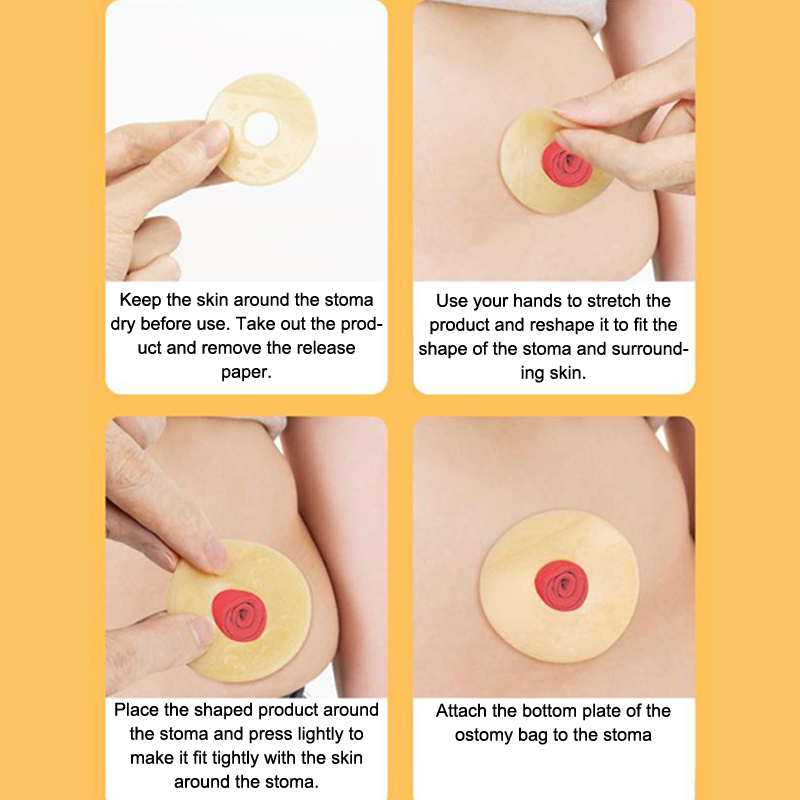 Keep the skin around the stoma dry before use. Take out the product and remove the release paper.

Use your hands to stretch the product and reshape it to fit the shape of the stoma and surrounding skin.

Place the shaped product around the stoma and press lightly to make it fit tightly with the skin around the stoma.

Attach the bottom plate of the ostomy bag to the stoma