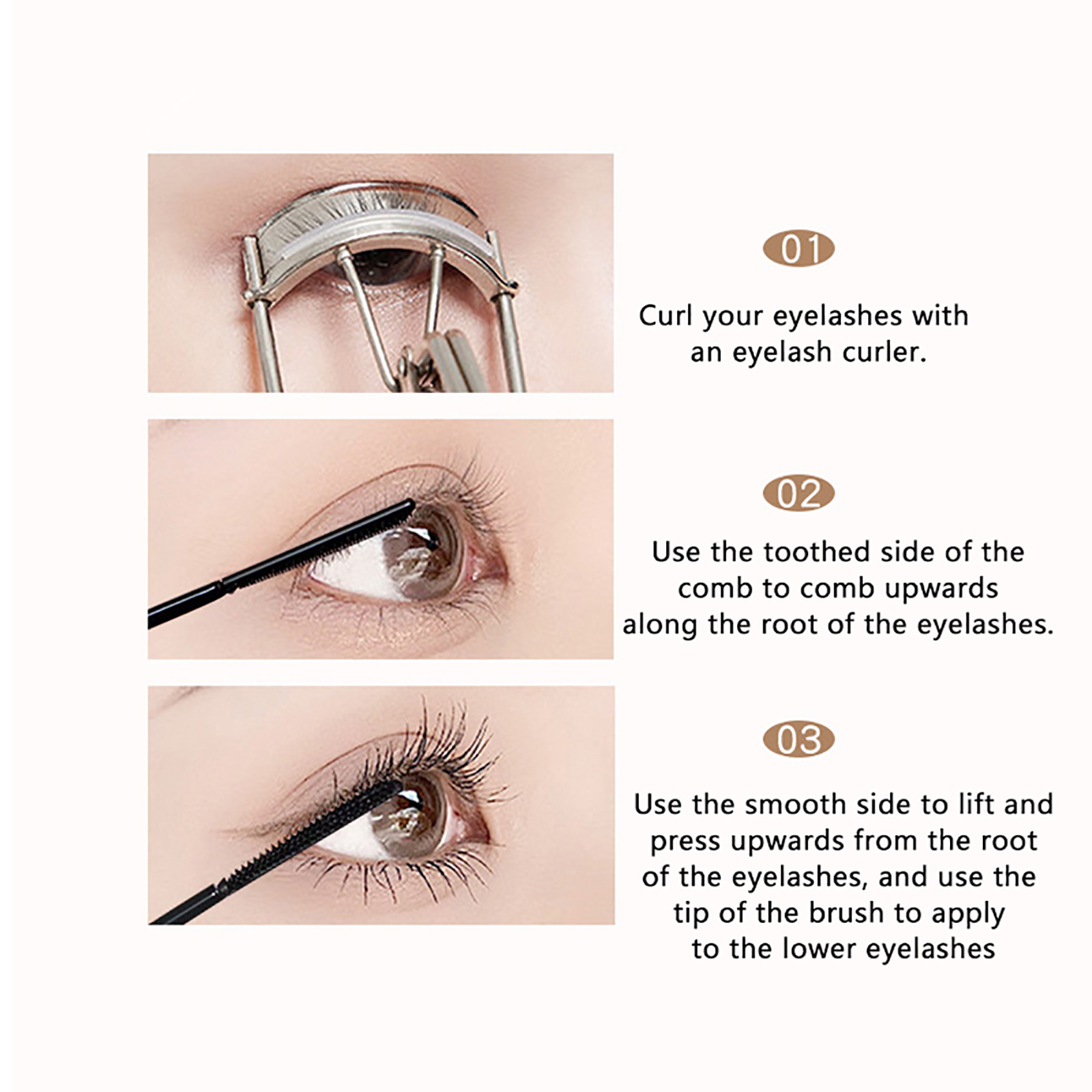 01

Curl your eyelashes with an eyelash curler.

02

Use the toothed side of the comb to comb upwards along the root of the eyelashes.

03

Use the smooth side to lift and press upwards from the root of the eyelashes, and use the tip of the brush to apply to the lower eyelashes