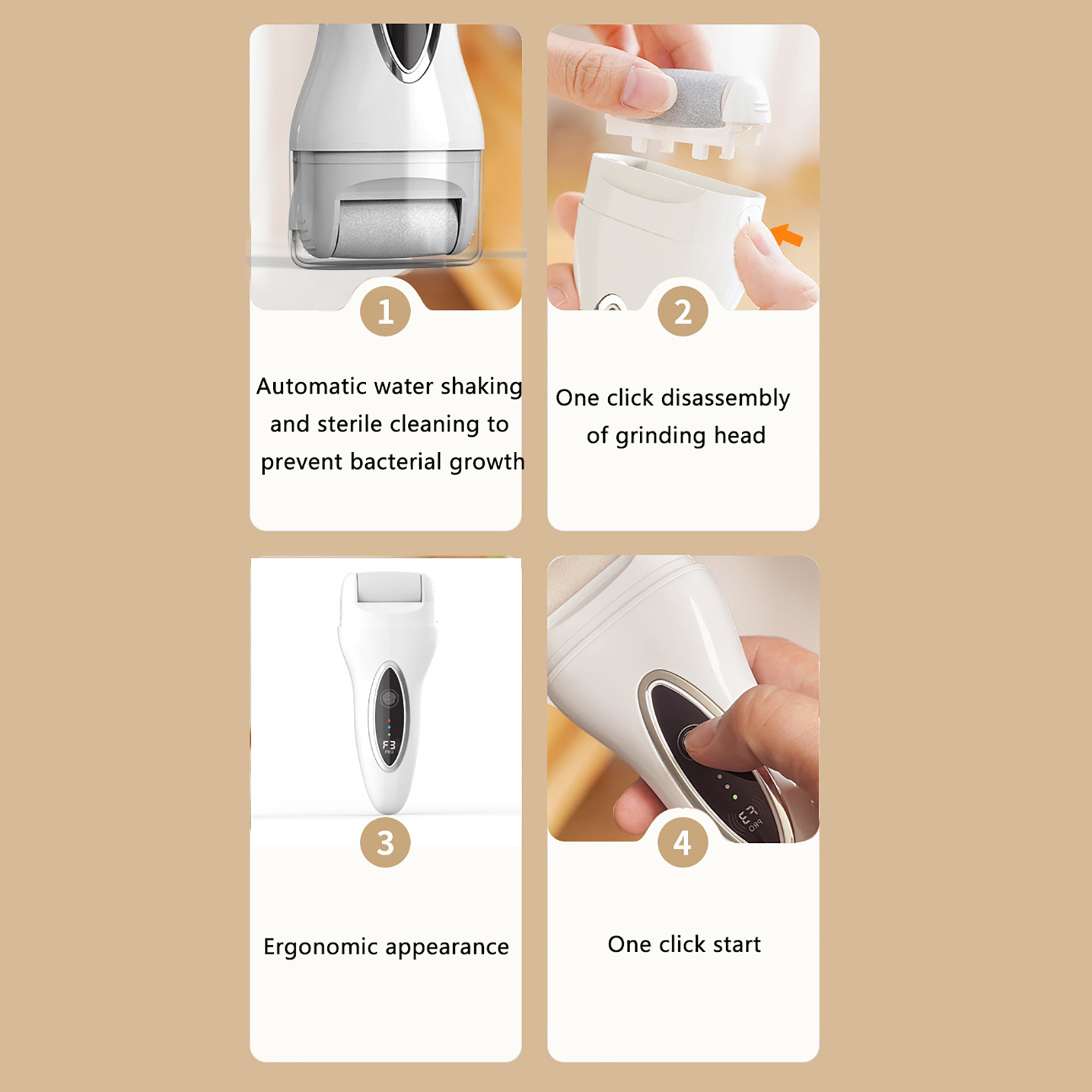 1

Automatic water shaking and sterile cleaning to prevent bacterial growth

2

One click disassembly of grinding head

F3 PRO

3

Ergonomic appearance

F3 PRO

4

One click start