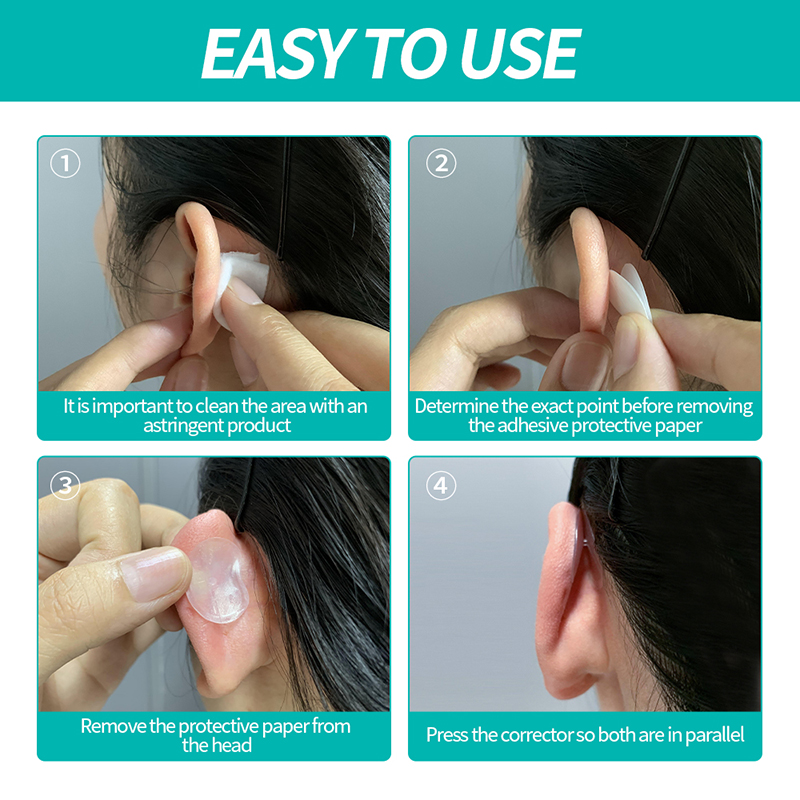 EASY TO USE

①

It is important to clean the area with an astringent product

②

Determine the exact point before removing the adhesive protective paper

③

Remove the protective paper from the head

④

Press the corrector so both are in parallel