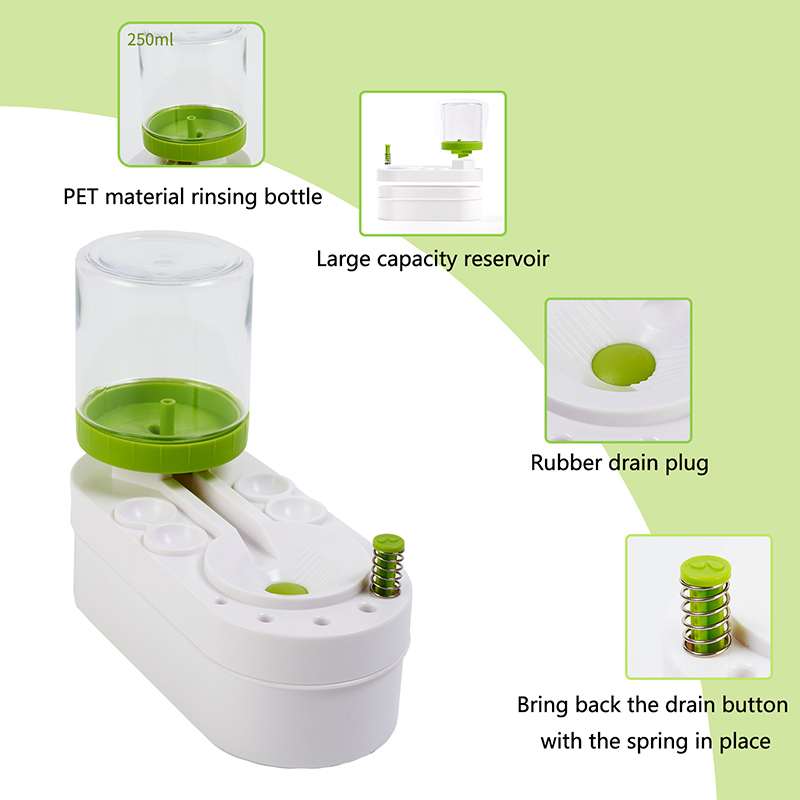 250ml

PET material rinsing bottle

Large capacity reservoir

Rubber drain plug

Bring back the drain button with the spring in place