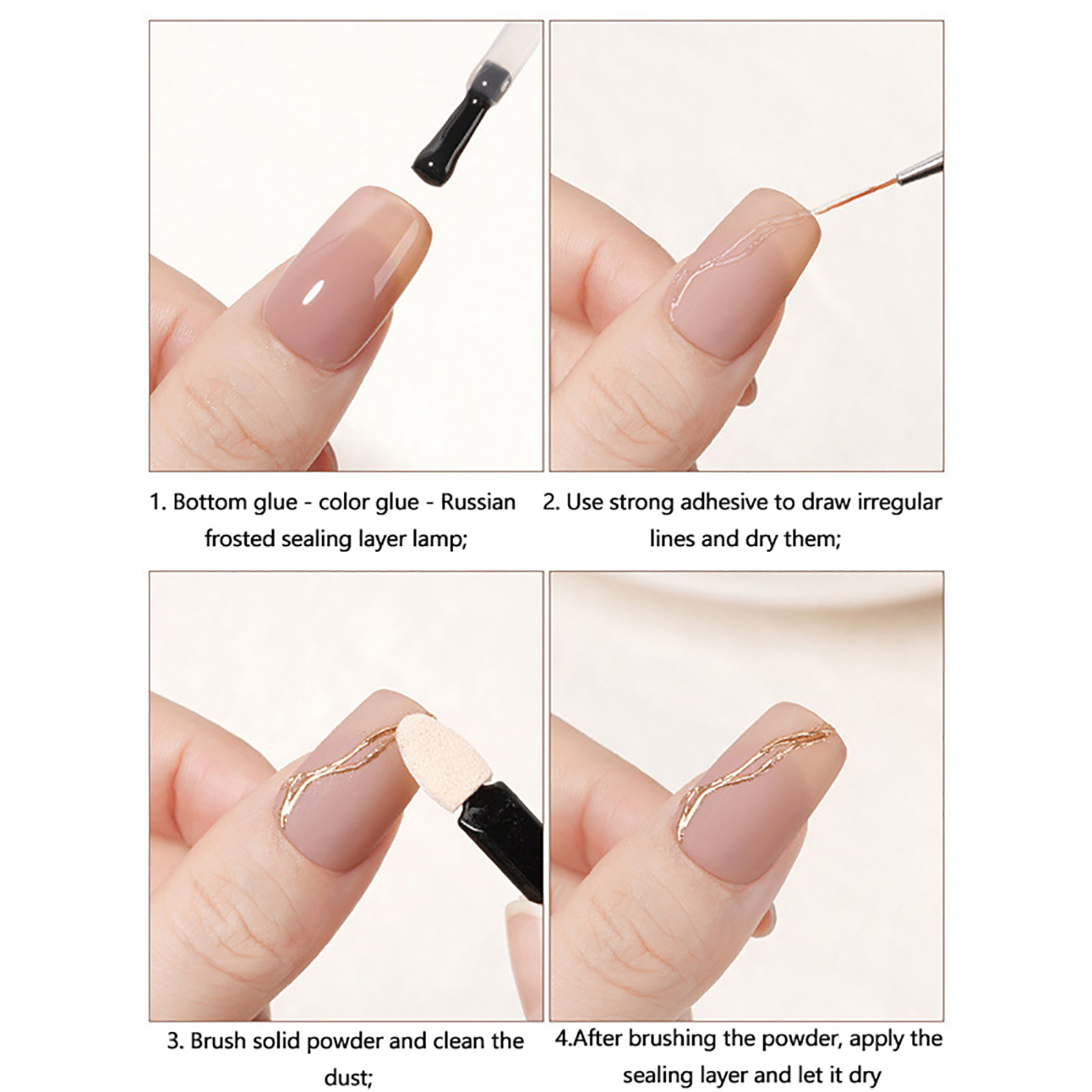 1. Bottom glue - color glue - Russian frosted sealing layer lamp;

2. Use strong adhesive to draw irregular lines and dry them;

3. Brush solid powder and clean the dust;

4.After brushing the powder, apply the sealing layer and let it dry