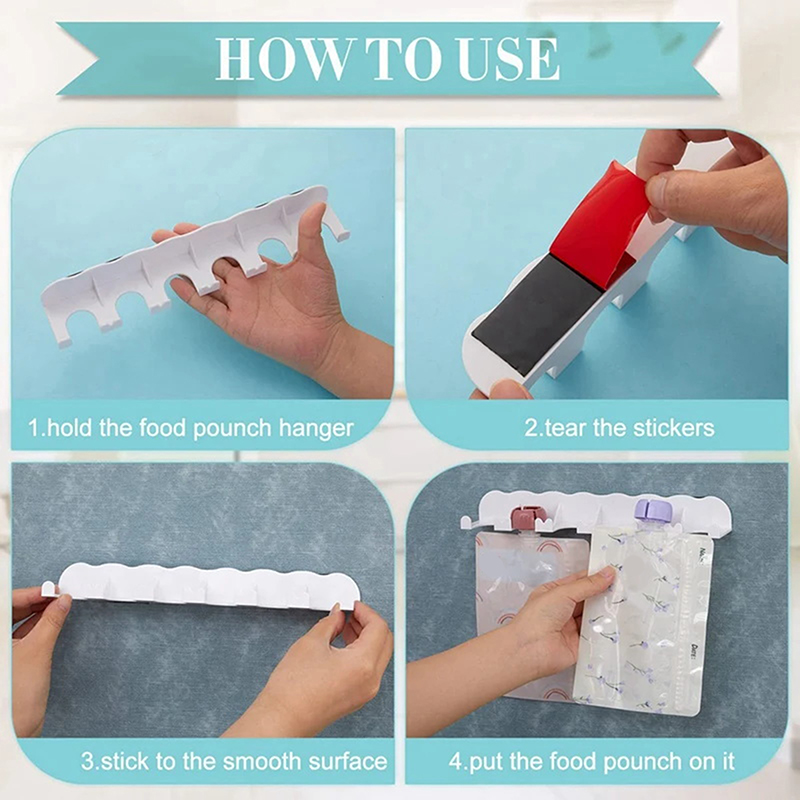 HOW TO USE

1.hold the food pounch hanger

2.tear the stickers

3.stick to the smooth surface

4.put the food pounch on it