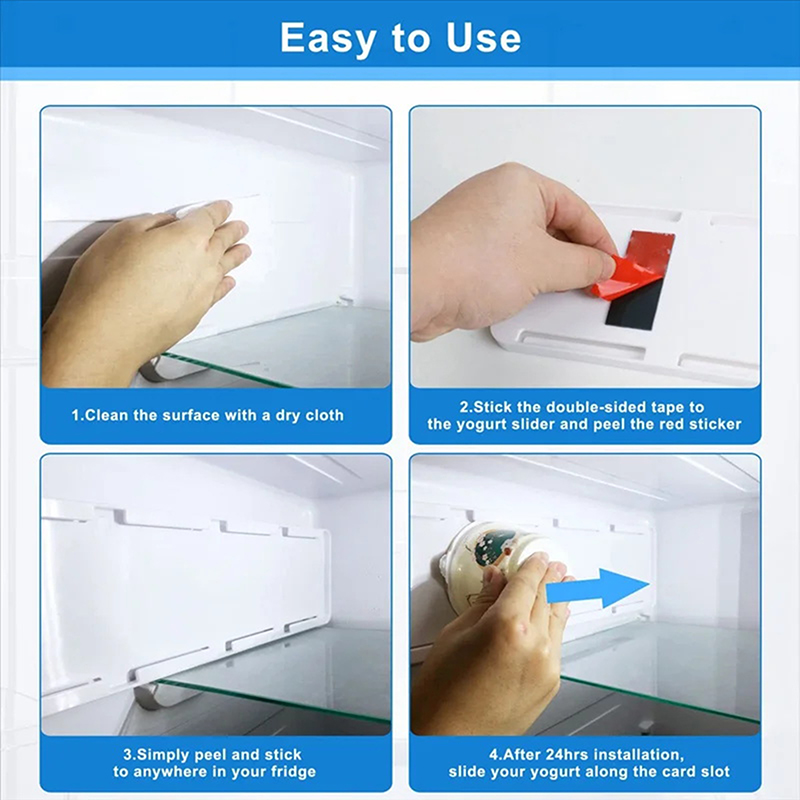 Easy to Use

1.Clean the surface with a dry cloth

2.Stick the double-sided tape to the yogurt slider and peel the red sticker

3.Simply peel and stick to anywhere in your fridge

4.After 24hrs installation, slide your yogurt along the card slot