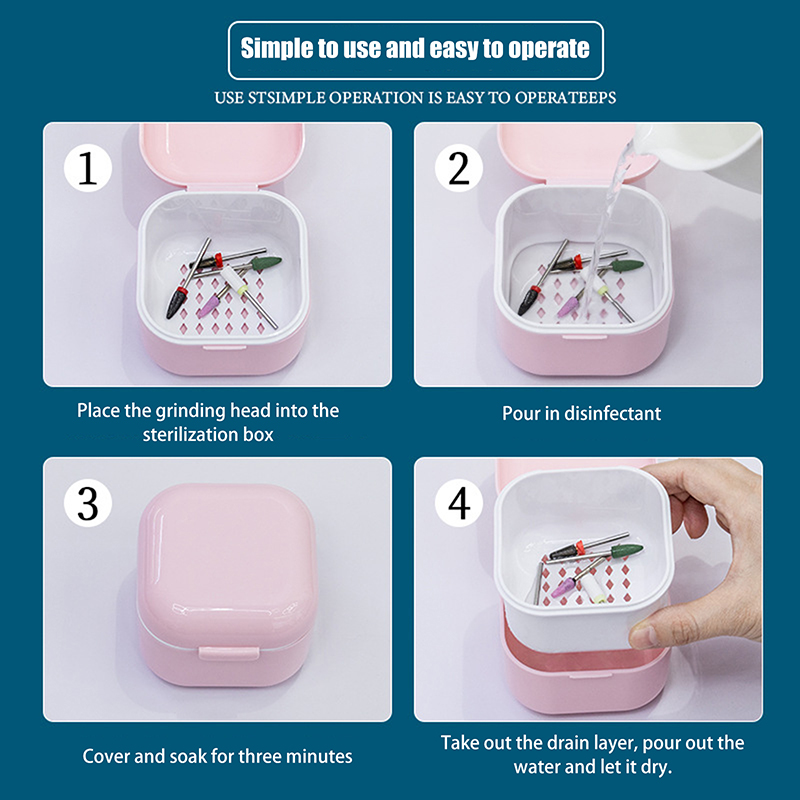 Simple to use and easy to operate

USE STSIMPLE OPERATION IS EASY TO OPERATEEPS

1

Place the grinding head into the sterilization box

2

Pour in disinfectant

3

Cover and soak for three minutes

4

Take out the drain layer, pour out the water and let it dry.