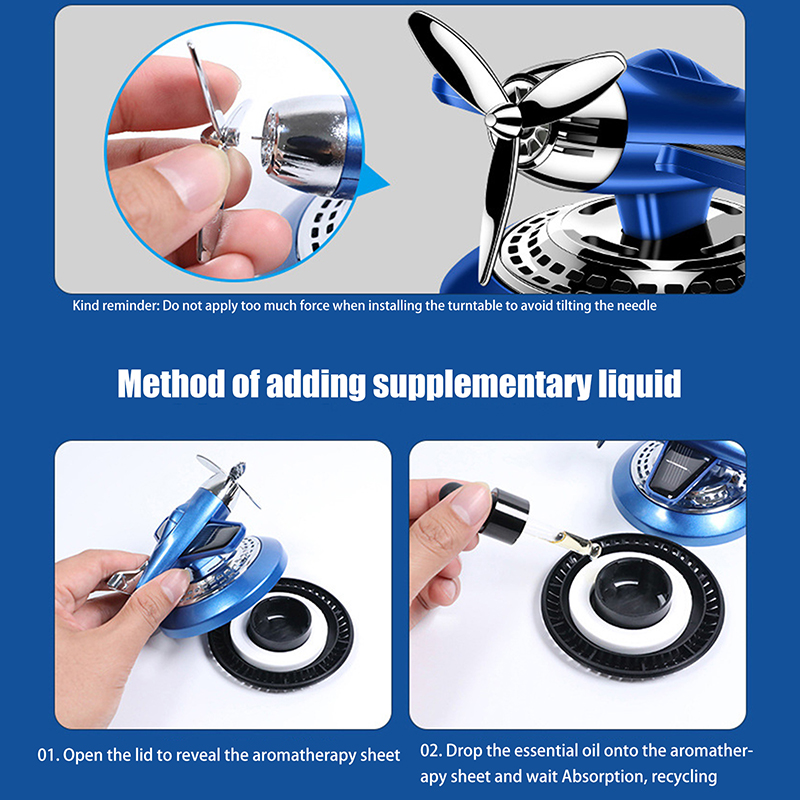 Kind reminder: Do not apply too much force when installing the turntable to avoid tilting the needle

Method of adding supplementary liquid

01. Open the lid to reveal the aromatherapy sheet

02. Drop the essential oil onto the aromatherapy sheet and wait Absorption, recycling