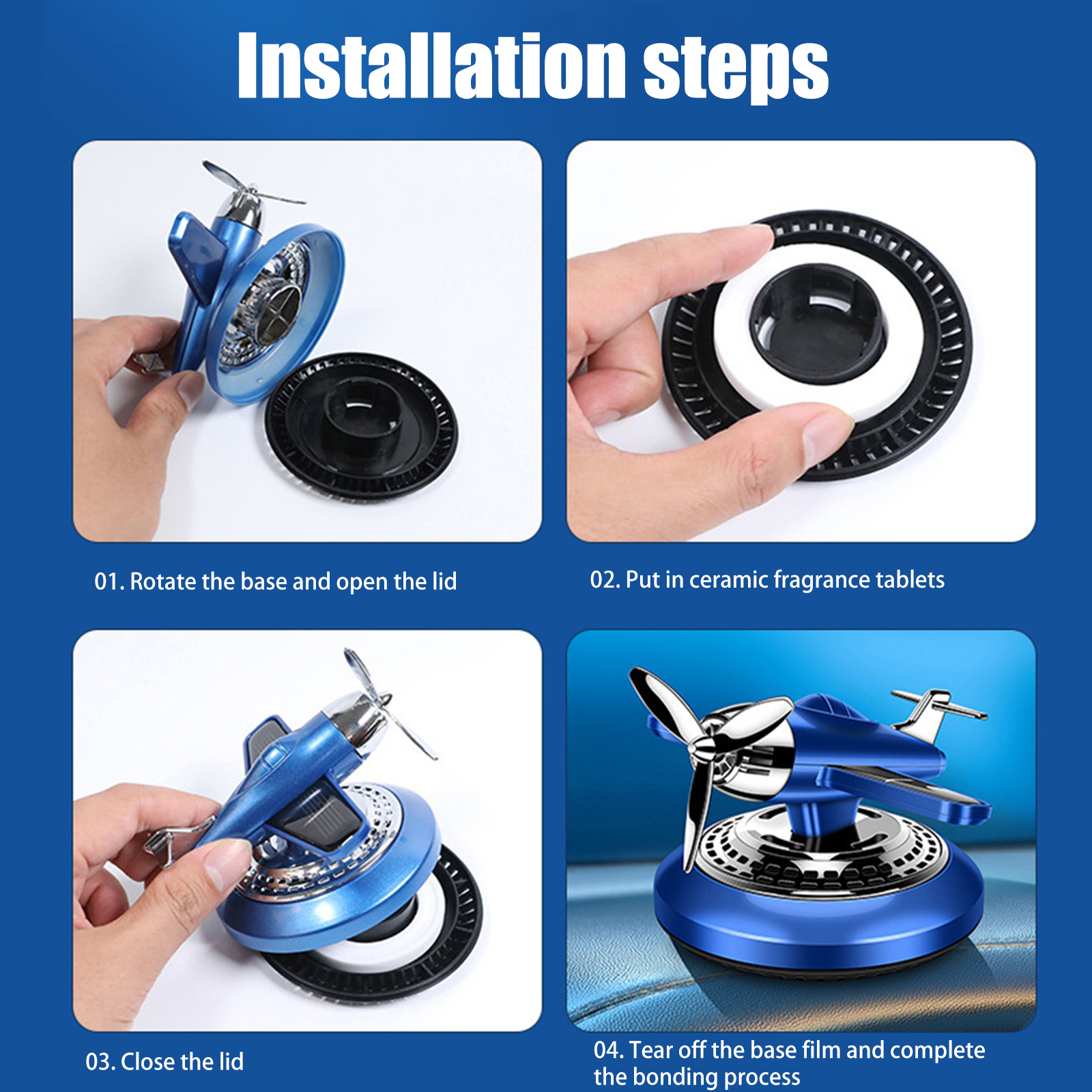 Installation steps

01. Rotate the base and open the lid

02. Put in ceramic fragrance tablets

03. Close the lid

04. Tear off the base film and complete the bonding process