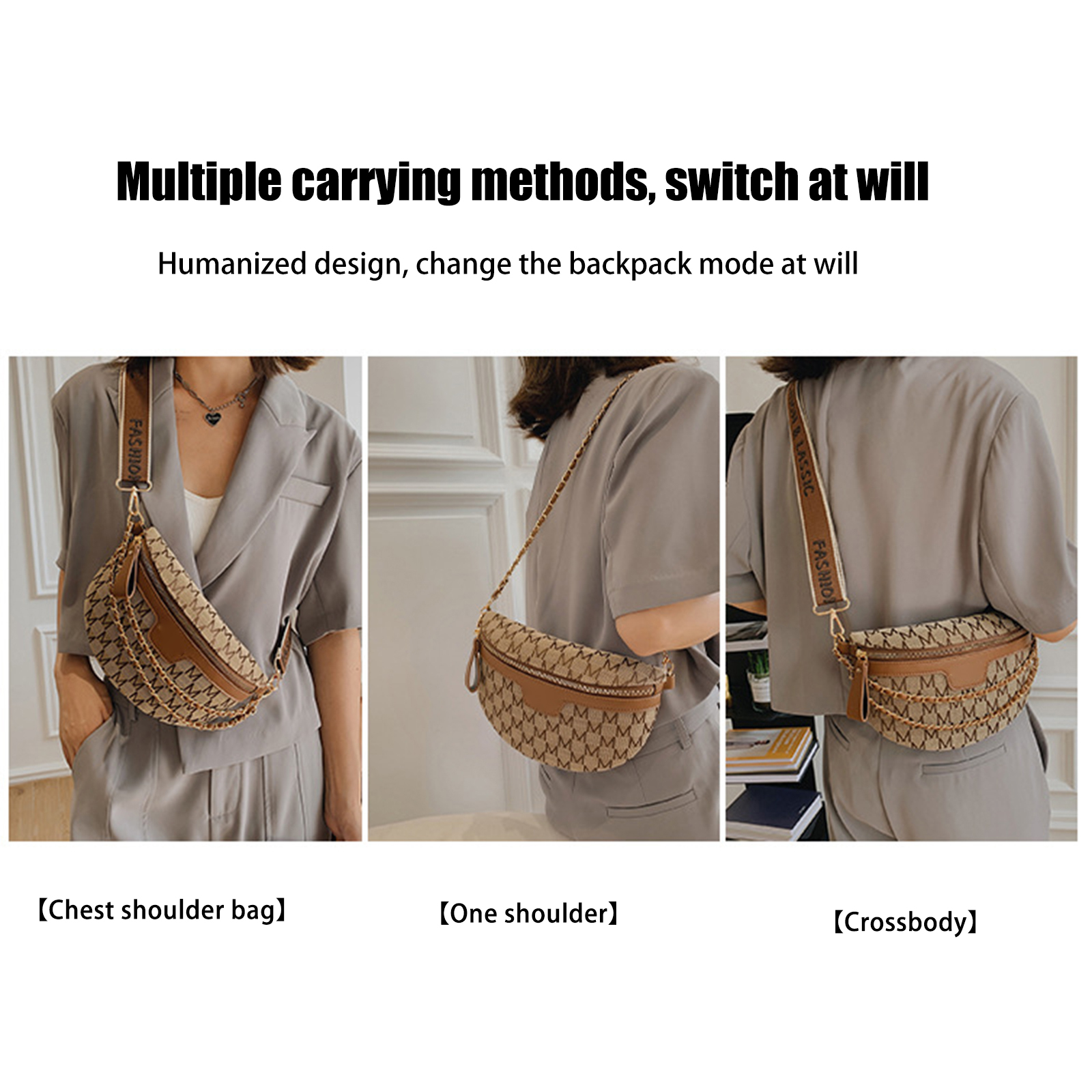 Multiple carrying methods, switch at will

Humanized design, change the backpack mode at will

FASHION

FASHION & CLASSIC

【Chest shoulder bag】

【One shoulder】

【Crossbody】