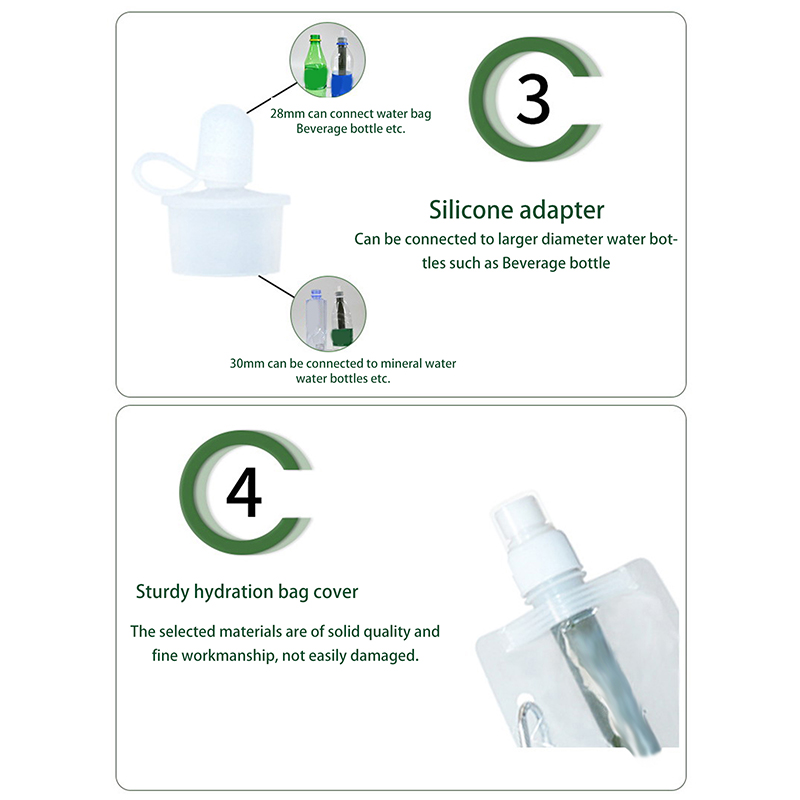 28mm can connect water bag
Beverage bottle etc.

3

Silicone adapter

Can be connected to larger diameter water bottles such as Beverage bottle

30mm can be connected to mineral water water bottles etc.

4

Sturdy hydration bag cover

The selected materials are of solid quality and fine workmanship, not easily damaged.