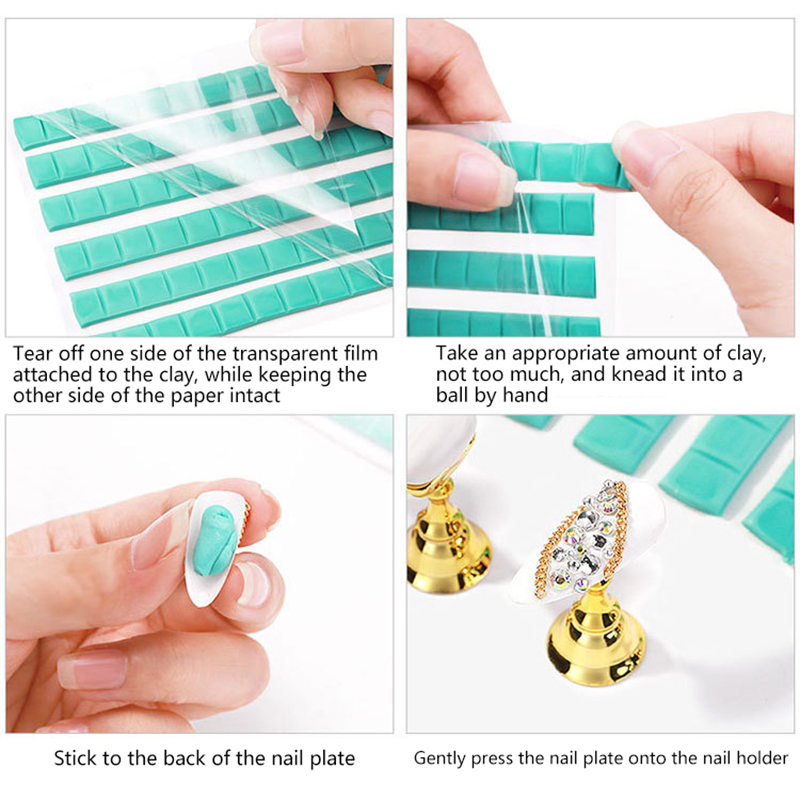 Tear off one side of the transparent film attached to the clay, while keeping the other side of the paper intact

Take an appropriate amount of clay, not too much, and knead it into a ball by hand

Stick to the back of the nail plate

Gently press the nail plate onto the nail holder