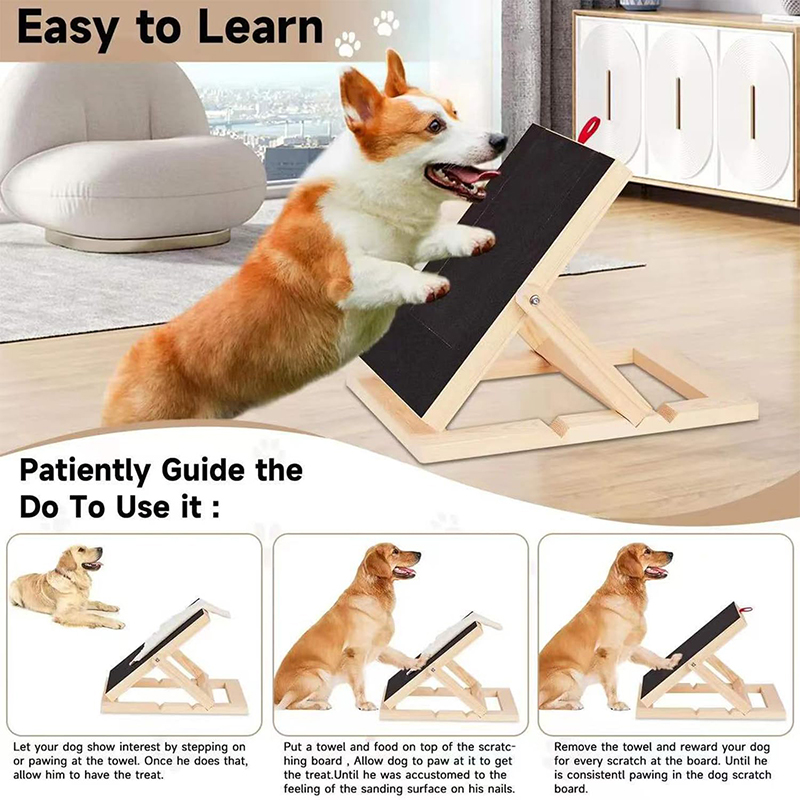 Easy to Learn

Patiently Guide the Do To Use it :

Let your dog show interest by stepping on or pawing at the towel. Once he does that, allow him to have the treat.

Put a towel and food on top of the scratching board , Allow dog to paw at it to get the treat.Until he was accustomed to the feeling of the sanding surface on his nails.

Remove the towel and reward your dog for every scratch at the board. Until he is consistentl pawing in the dog scratch board.