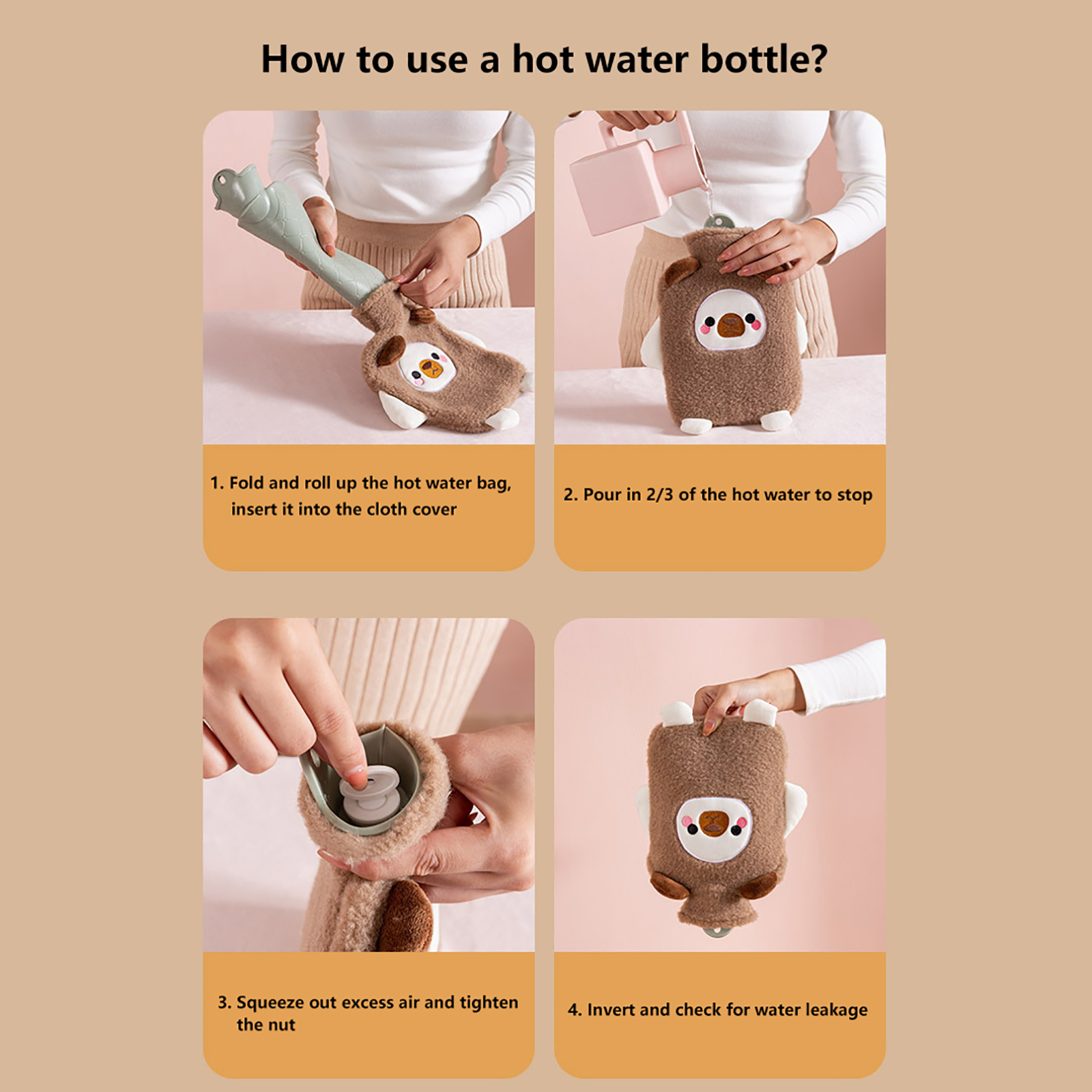 How to use a hot water bottle?

1. Fold and roll up the hot water bag, insert it into the cloth cover

2. Pour in 2/3 of the hot water to stop

3. Squeeze out excess air and tighten the nut

4. Invert and check for water leakage