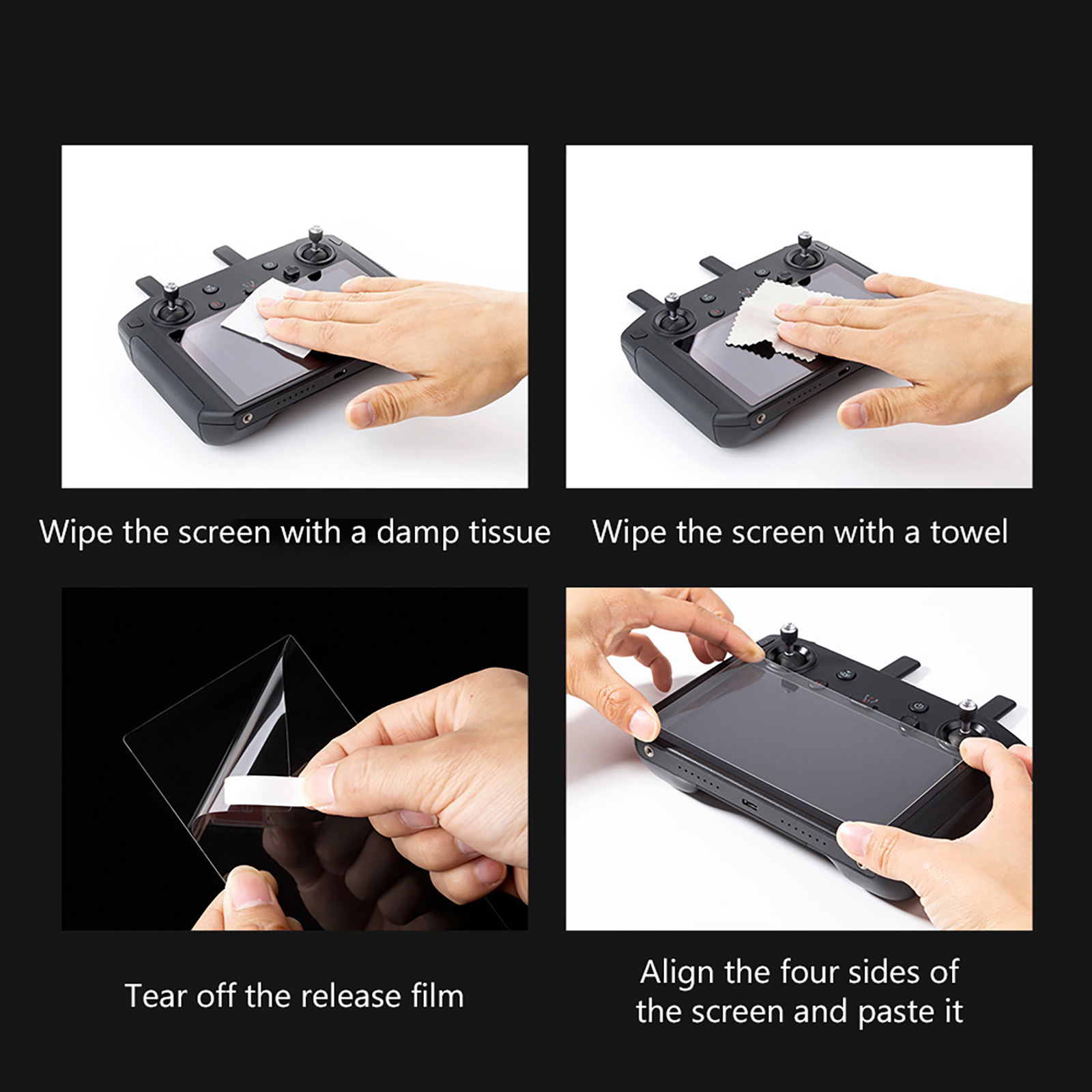 Wipe the screen with a damp tissue

Wipe the screen with a towel

Tear off the release film

Align the four sides of the screen and paste it