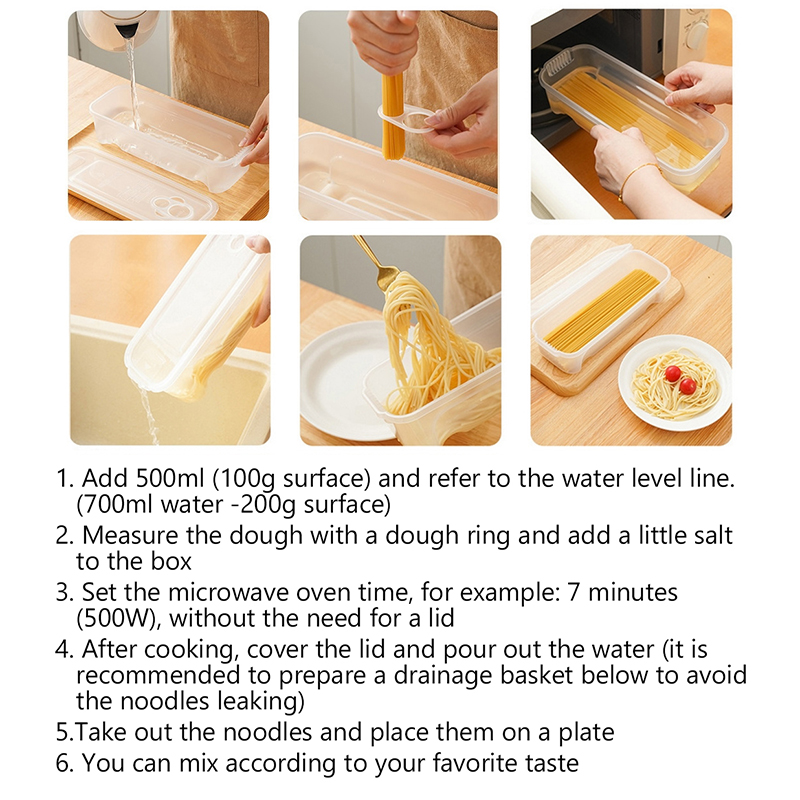 1. Add 500ml (100g surface) and refer to the water level line. (700ml water -200g surface)
2. Measure the dough with a dough ring and add a little salt to the box
3. Set the microwave oven time, for example: 7 minutes (500W), without the need for a lid
4. After cooking, cover the lid and pour out the water (it is recommended to prepare a drainage basket below to avoid the noodles leaking)
5.Take out the noodles and place them on a plate
6. You can mix according to your favorite taste