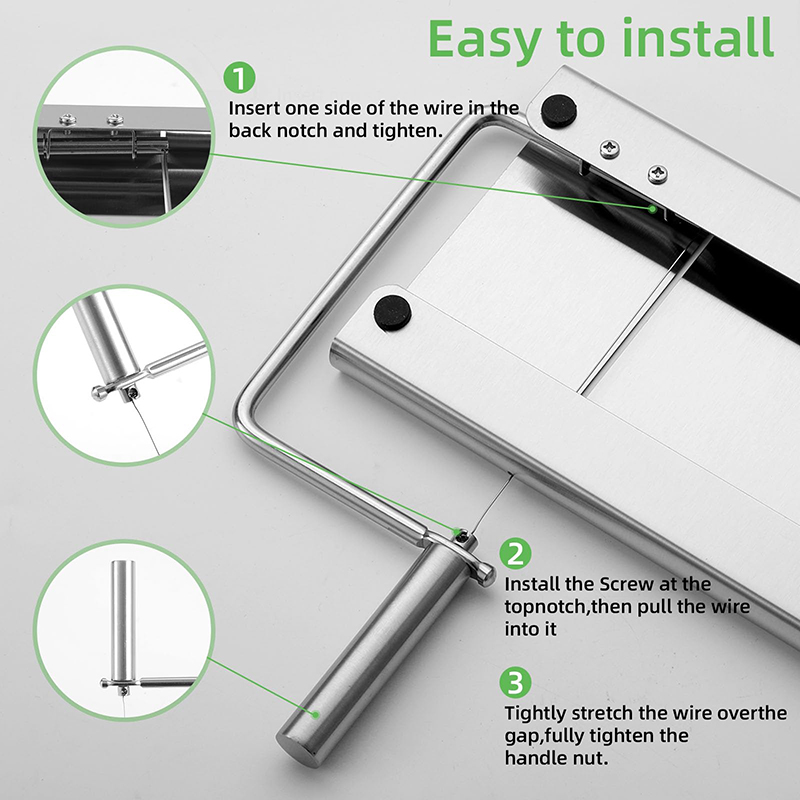 Easy to install

1
Insert one side of the wire in the back notch and tighten.

2
Install the Screw at the topnotch,then pull the wire into it

3
Tightly stretch the wire overthe gap,fully tighten the handle nut.