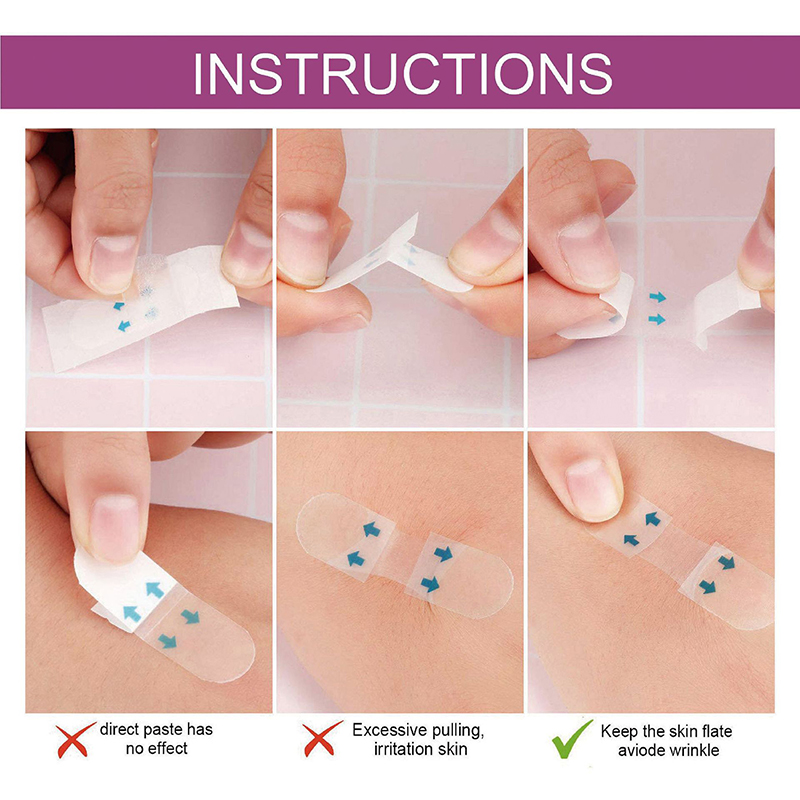 INSTRUCTIONS

direct paste has no effect

Excessive pulling, irritation skin

Keep the skin flate aviode wrinkle